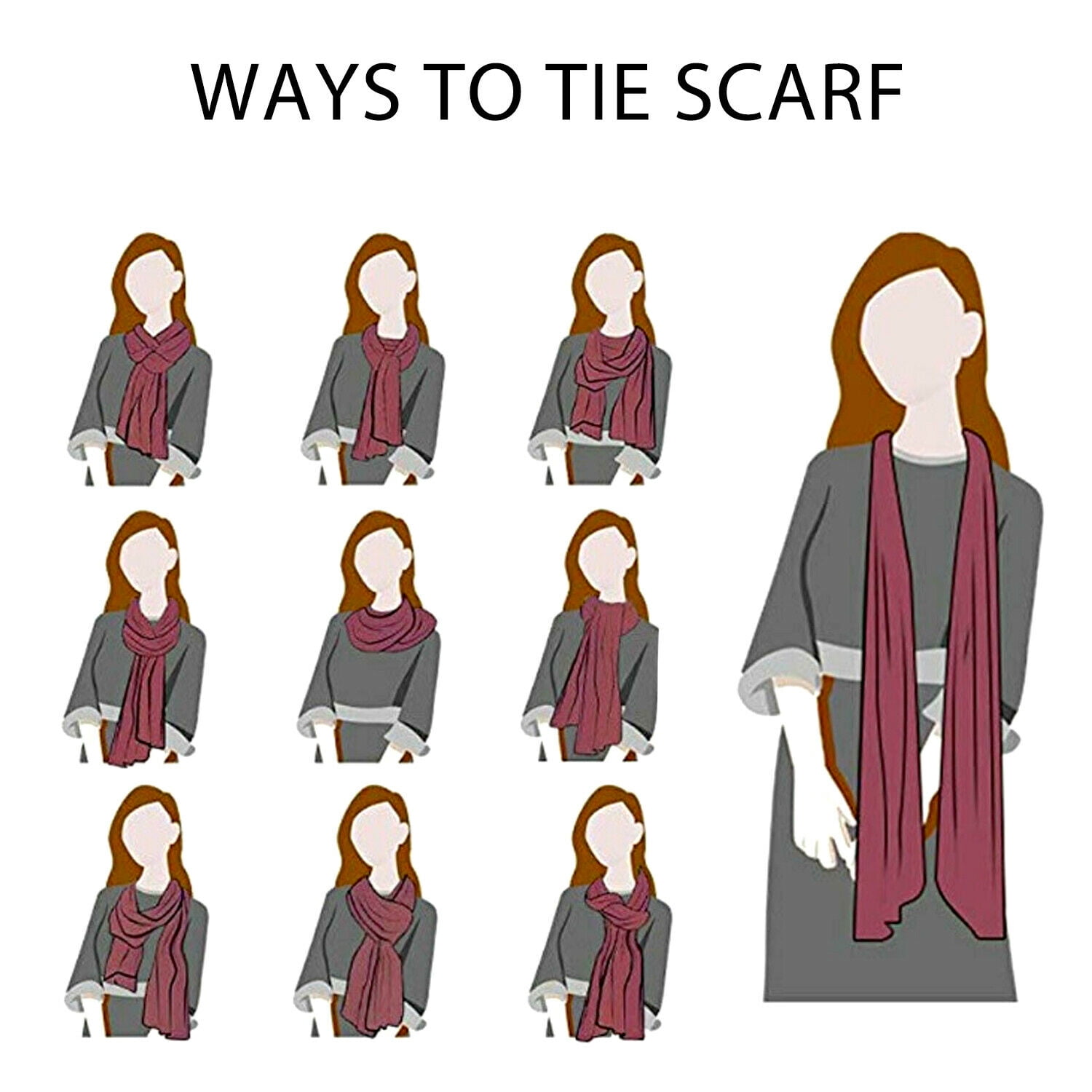 WAYS TO TIE SCARF