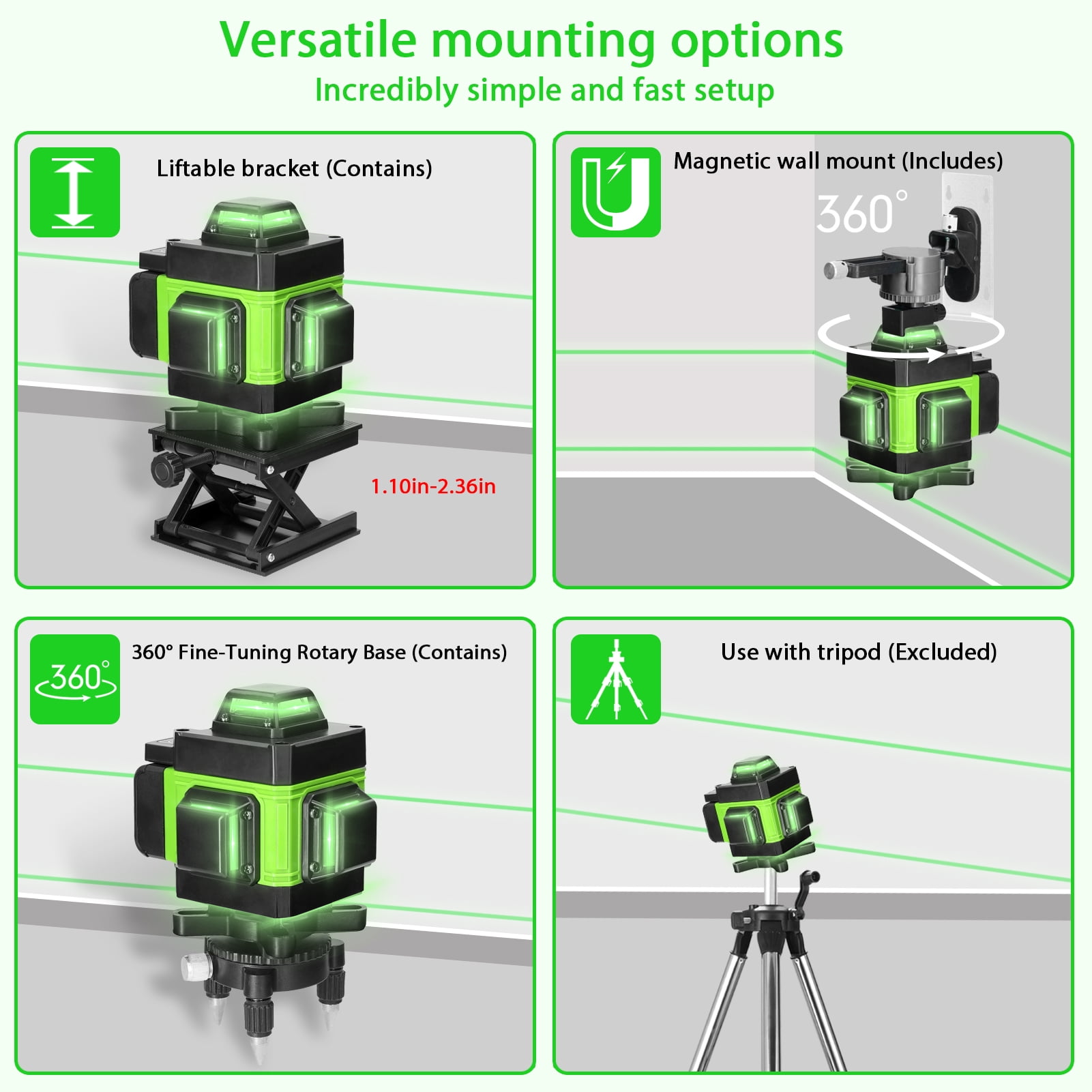 Versatile mounting options
Incredibly simple and fast setup

Liftable bracket (Contains)

1.10in-2.36in

Magnetic wall mount (Includes)

360°

360°

360° Fine-Tuning Rotary Base (Contains)

Use with tripod (Excluded)