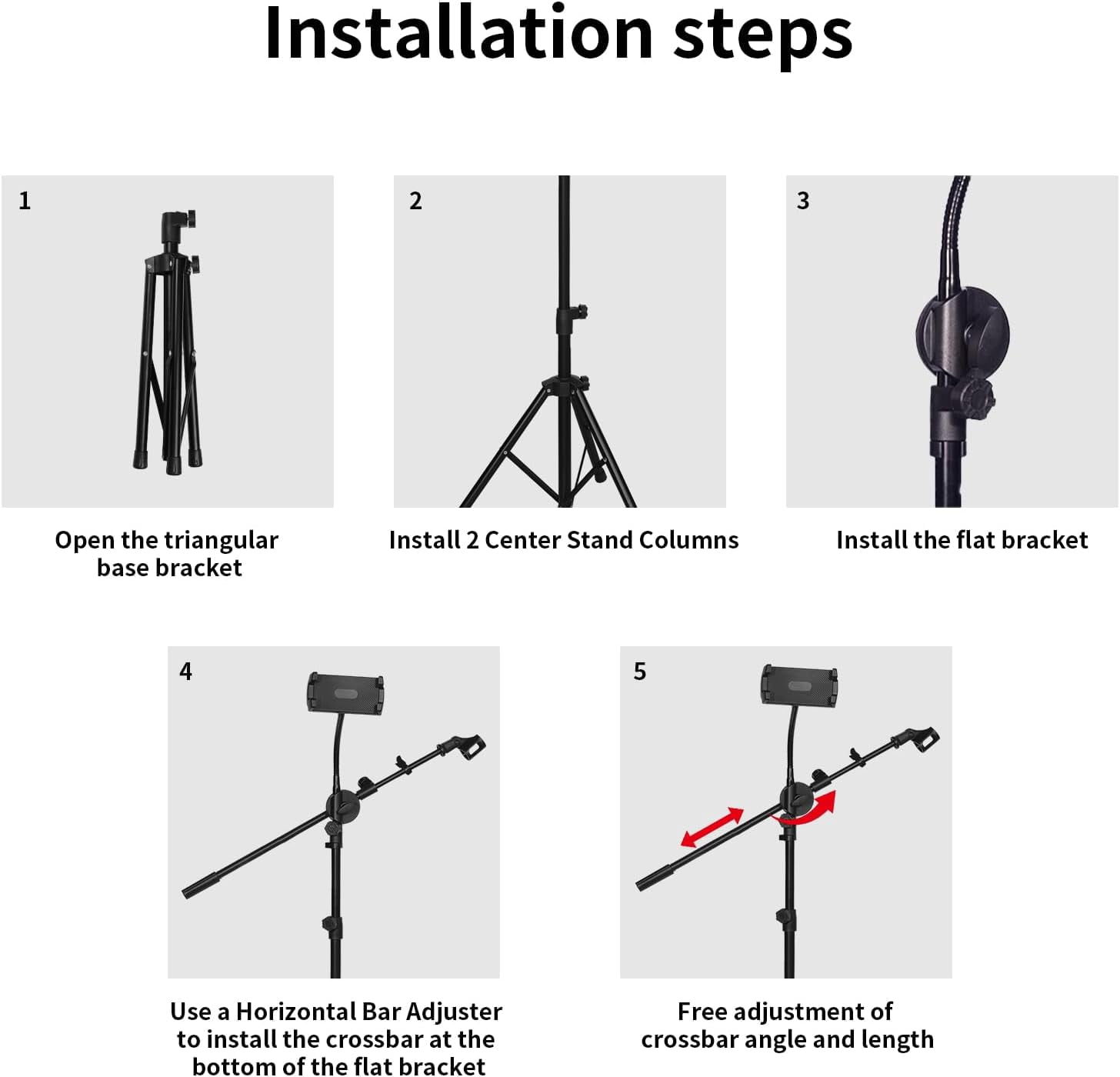 Installation steps

1

Open the triangular base bracket

2

Install 2 Center Stand Columns

3

Install the flat bracket

4

Use a Horizontal Bar Adjuster to install the crossbar at the bottom of the flat bracket

5

Free adjustment of crossbar angle and length