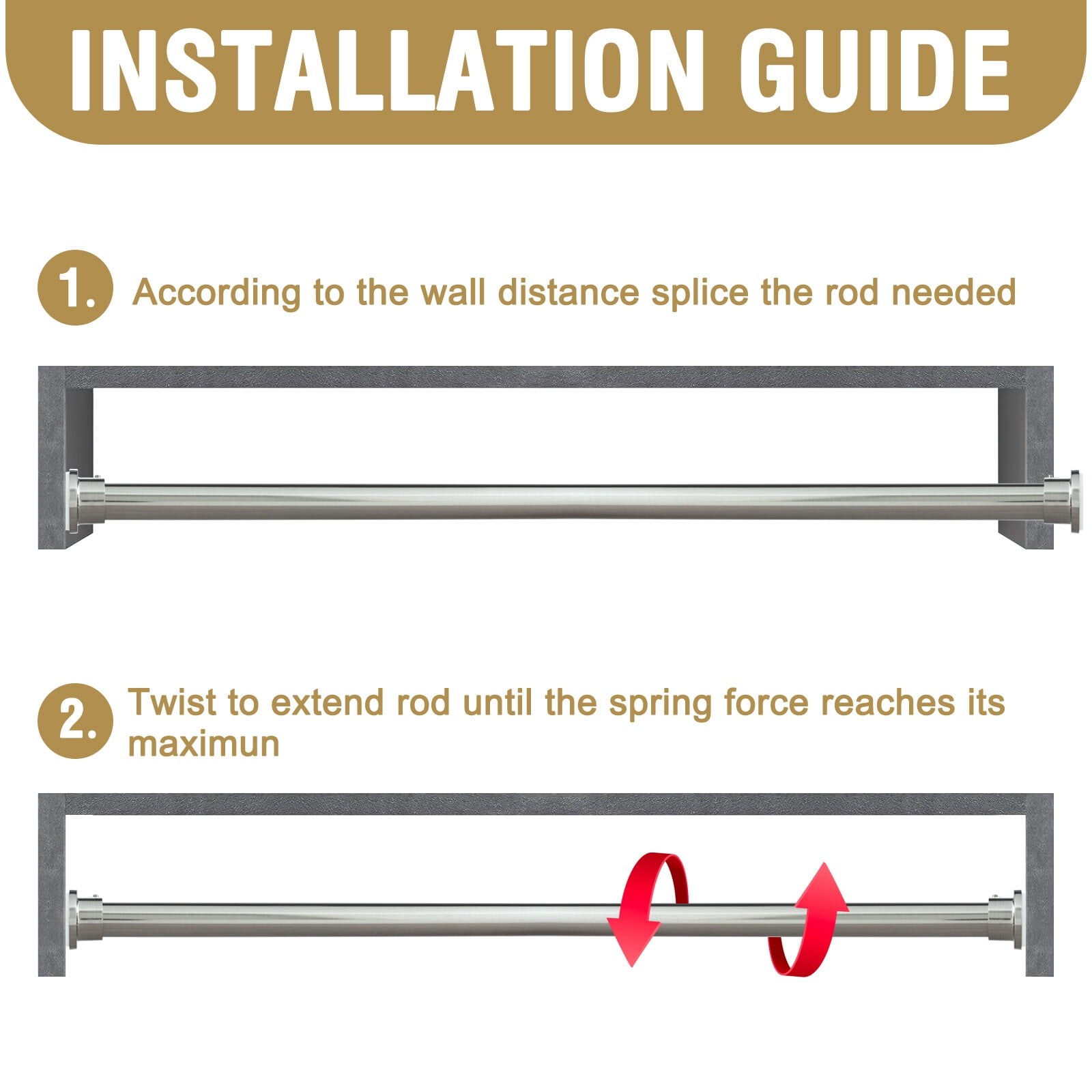 INSTALLATION GUIDE

1. According to the wall distance splice the rod needed

2. Twist to extend rod until the spring force reaches its maximun