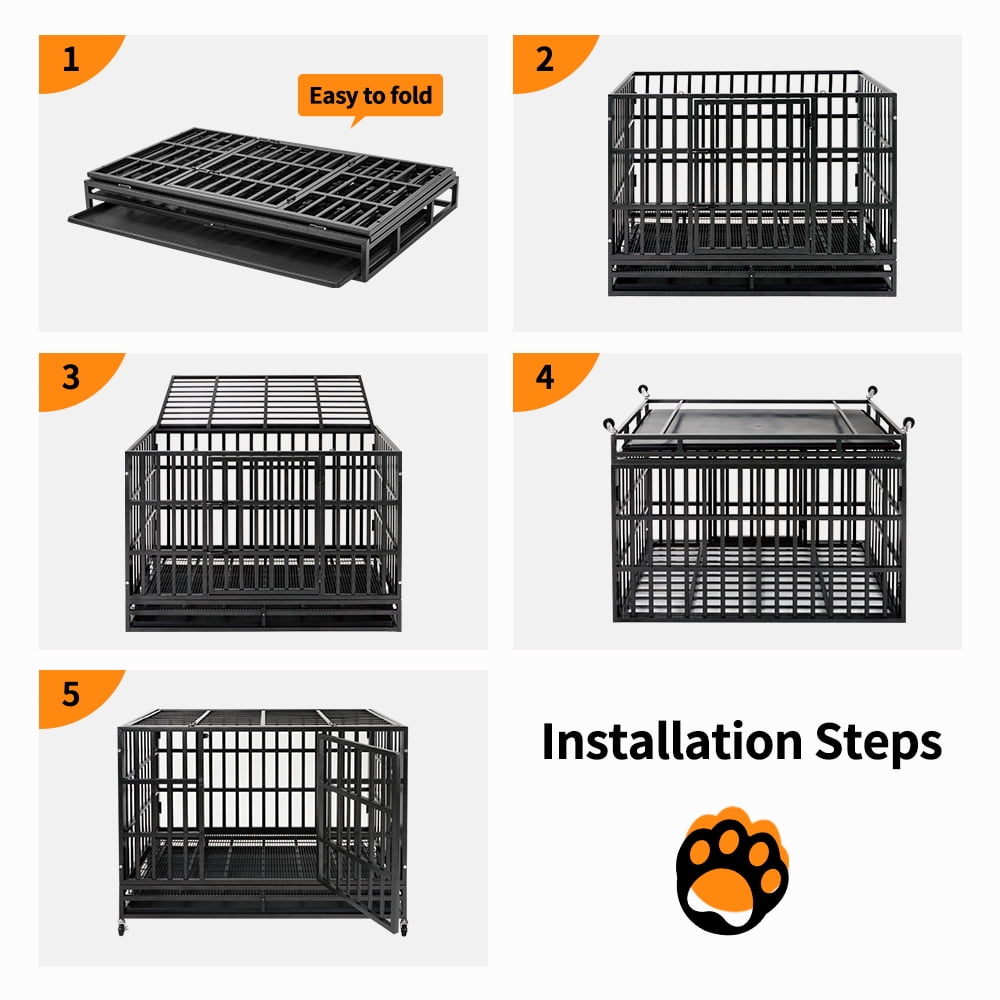 1

Easy to fold

2

3

4

5

Installation Steps