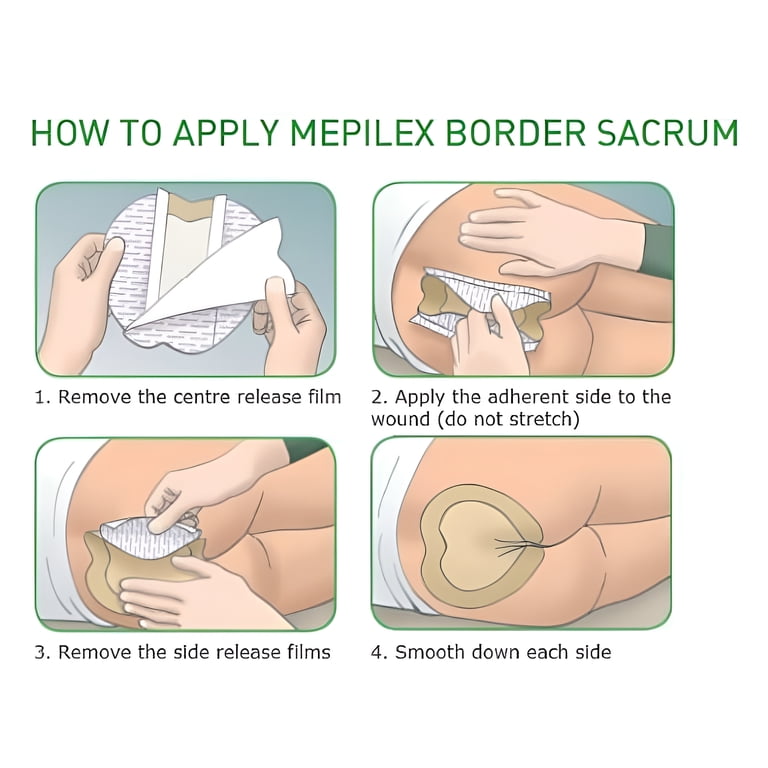 HOW TO APPLY MEPILEX BORDER SACRUM

1. Remove the centre release film

2. Apply the adherent side to the wound (do not stretch)

3. Remove the side release films

4. Smooth down each side