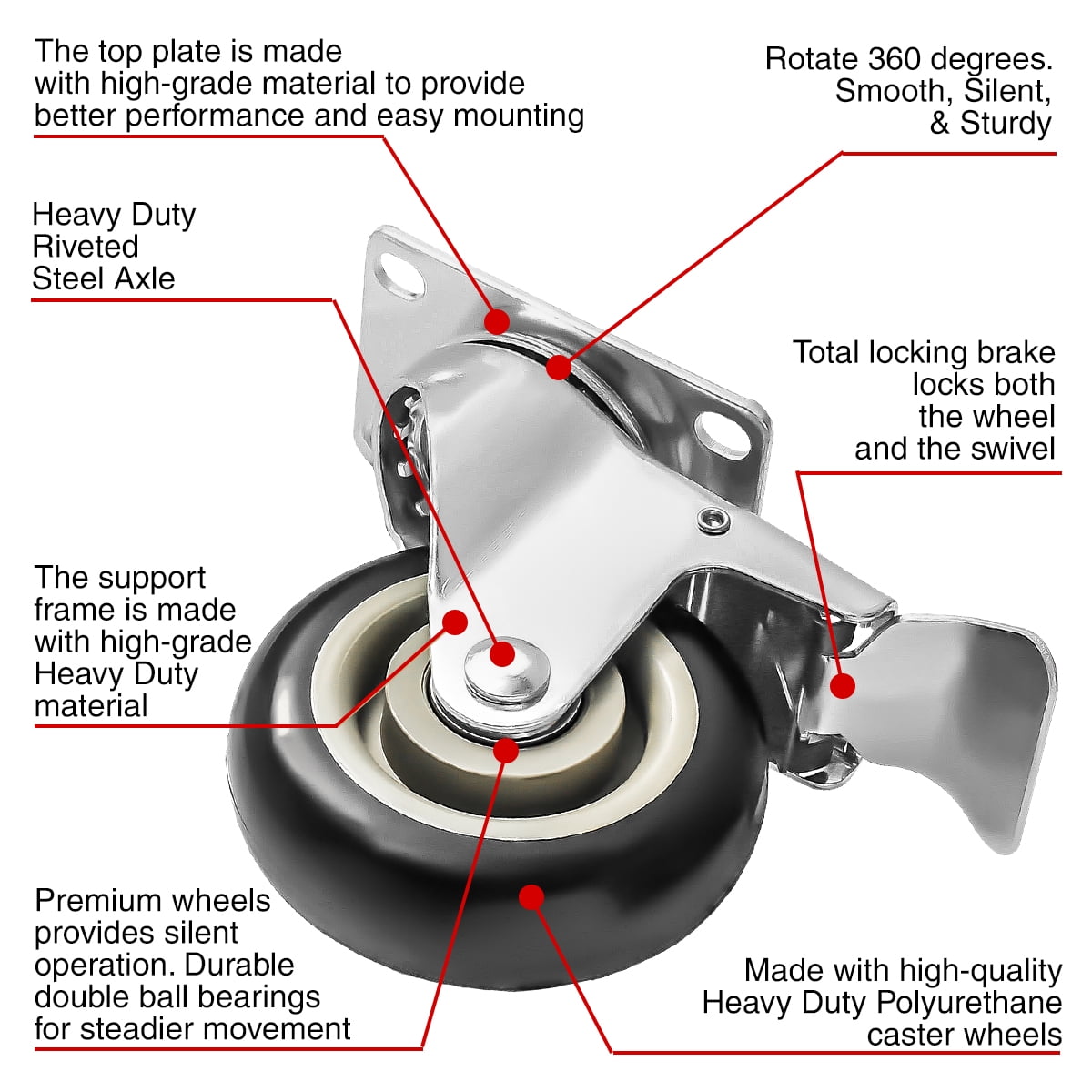 The top plate is made with high-grade material to provide better performance and easy mounting

Rotate 360 degrees. Smooth, Silent, & Sturdy

Heavy Duty Riveted Steel Axle

Total locking brake locks both the wheel and the swivel

The support frame is made with high-grade Heavy Duty material

Premium wheels provides silent operation. Durable double ball bearings for steadier movement

Made with high-quality Heavy Duty Polyurethane caster wheels