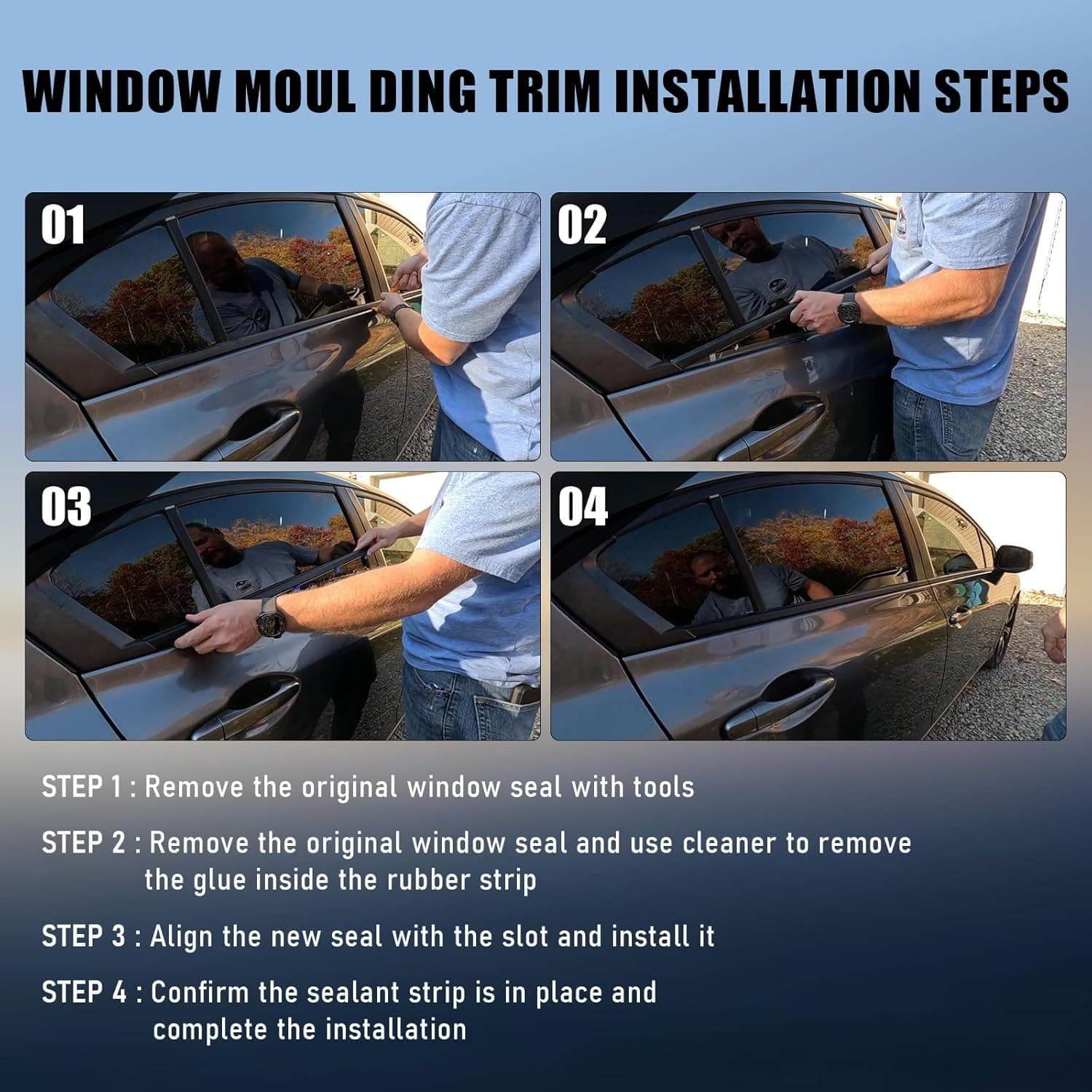 WINDOW MOUL DING TRIM INSTALLATION STEPS

01

02

03

04

STEP 1 : Remove the original window seal with tools

STEP 2 : Remove the original window seal and use cleaner to remove the glue inside the rubber strip

STEP 3 : Align the new seal with the slot and install it

STEP 4 : Confirm the sealant strip is in place and complete the installation