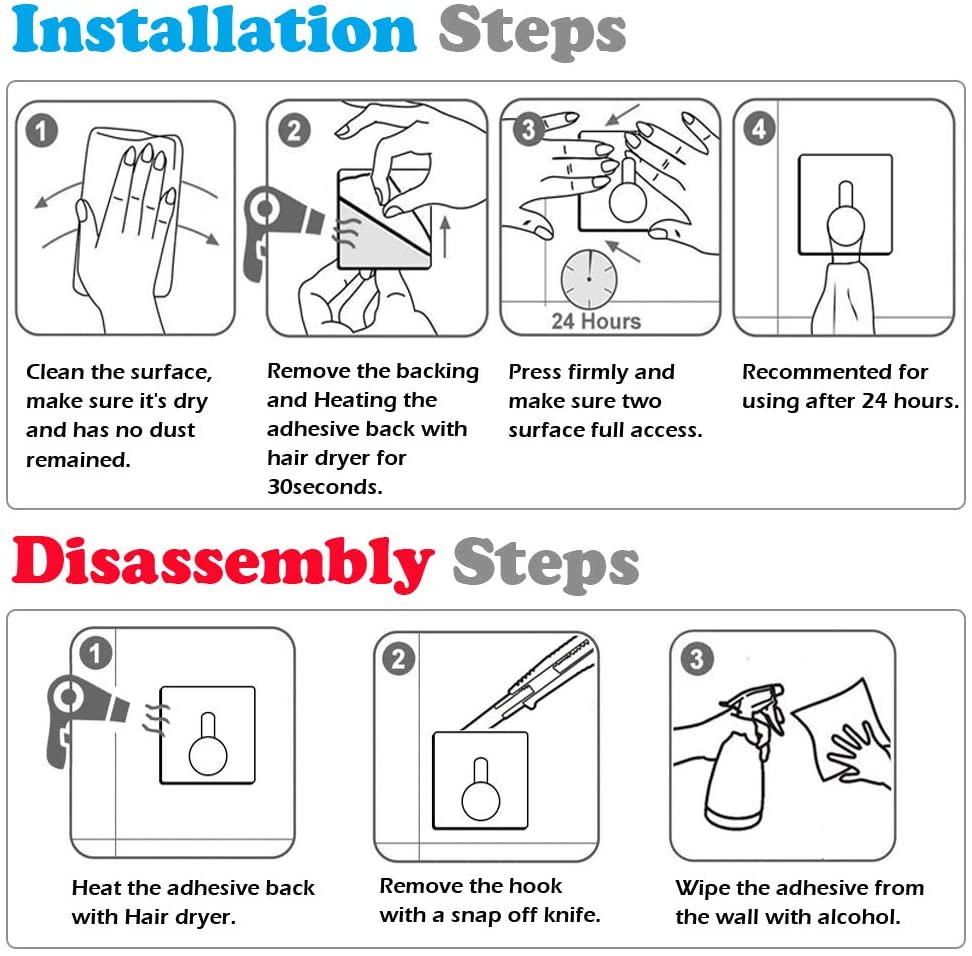 Installation Steps

1

Clean the surface, make sure it's dry and has no dust remained.

2

Remove the backing and Heating the adhesive back with hair dryer for 30seconds.

3

24 Hours

Press firmly and make sure two surface full access.

4

Recommented for using after 24 hours.

Disassembly Steps

1

Heat the adhesive back with Hair dryer.

2

Remove the hook with a snap off knife.

3

Wipe the adhesive from the wall with alcohol.