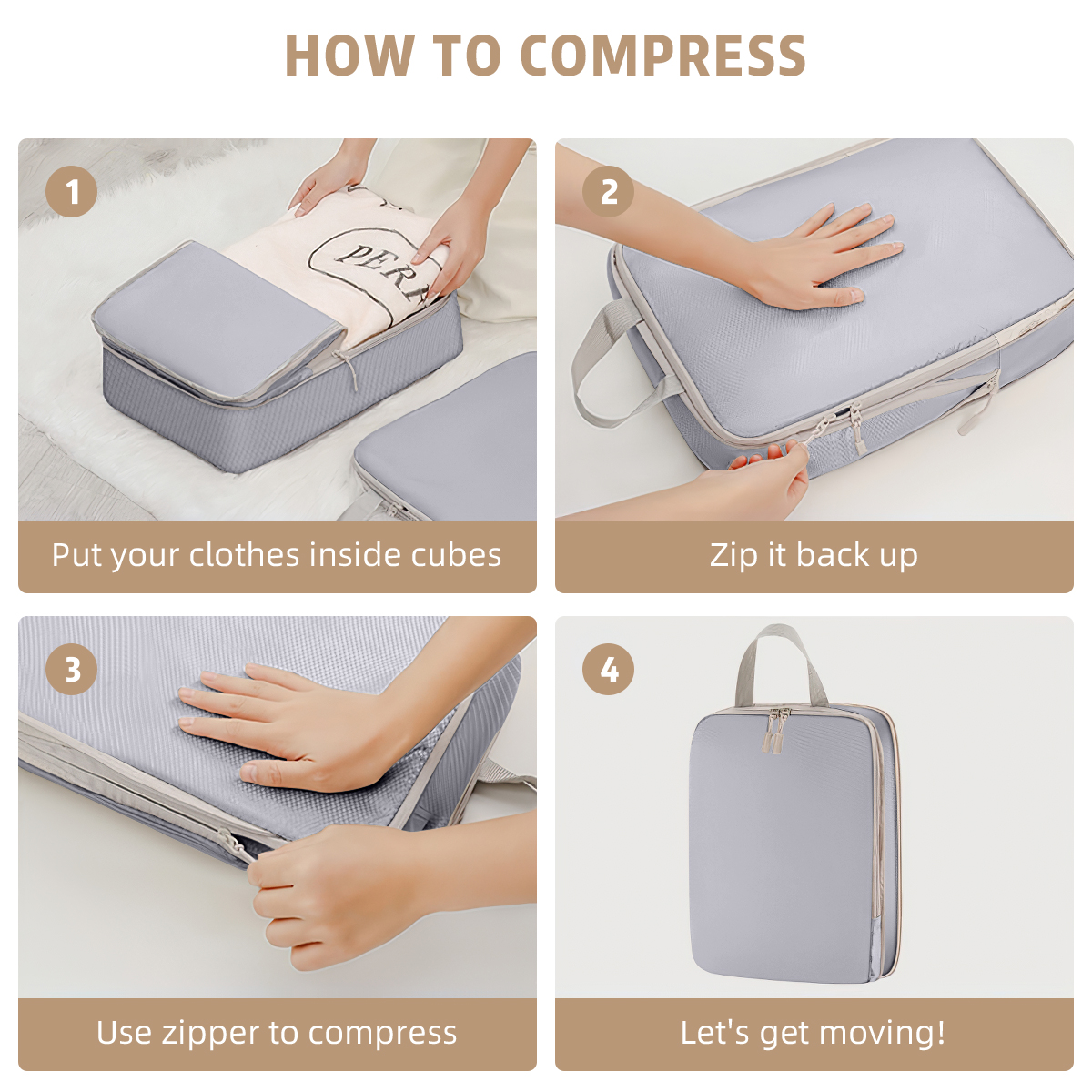 HOW TO COMPRESS

1

PERF

Put your clothes inside cubes

2

Zip it back up

3

Use zipper to compress

4

Let's get moving!