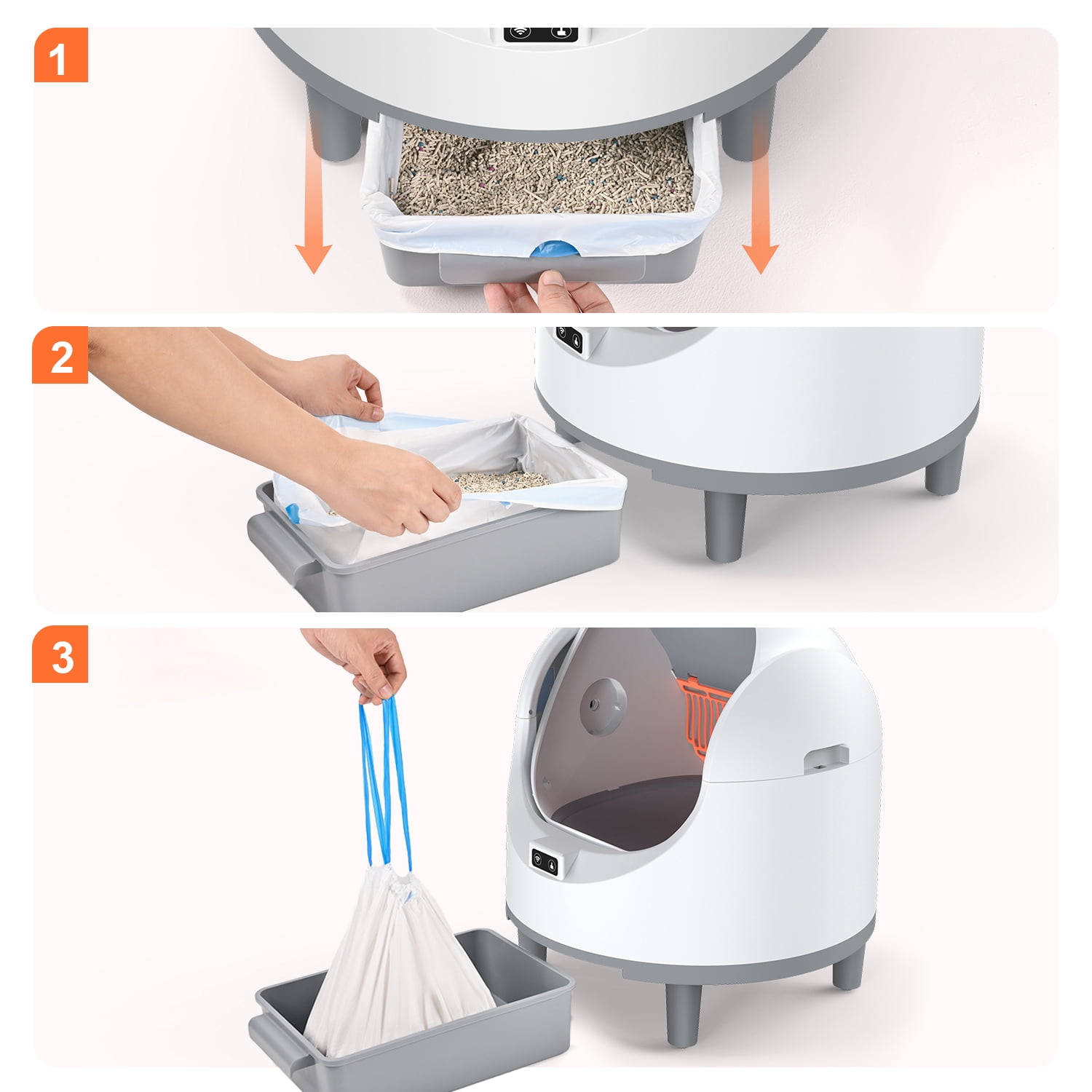 1

2

3