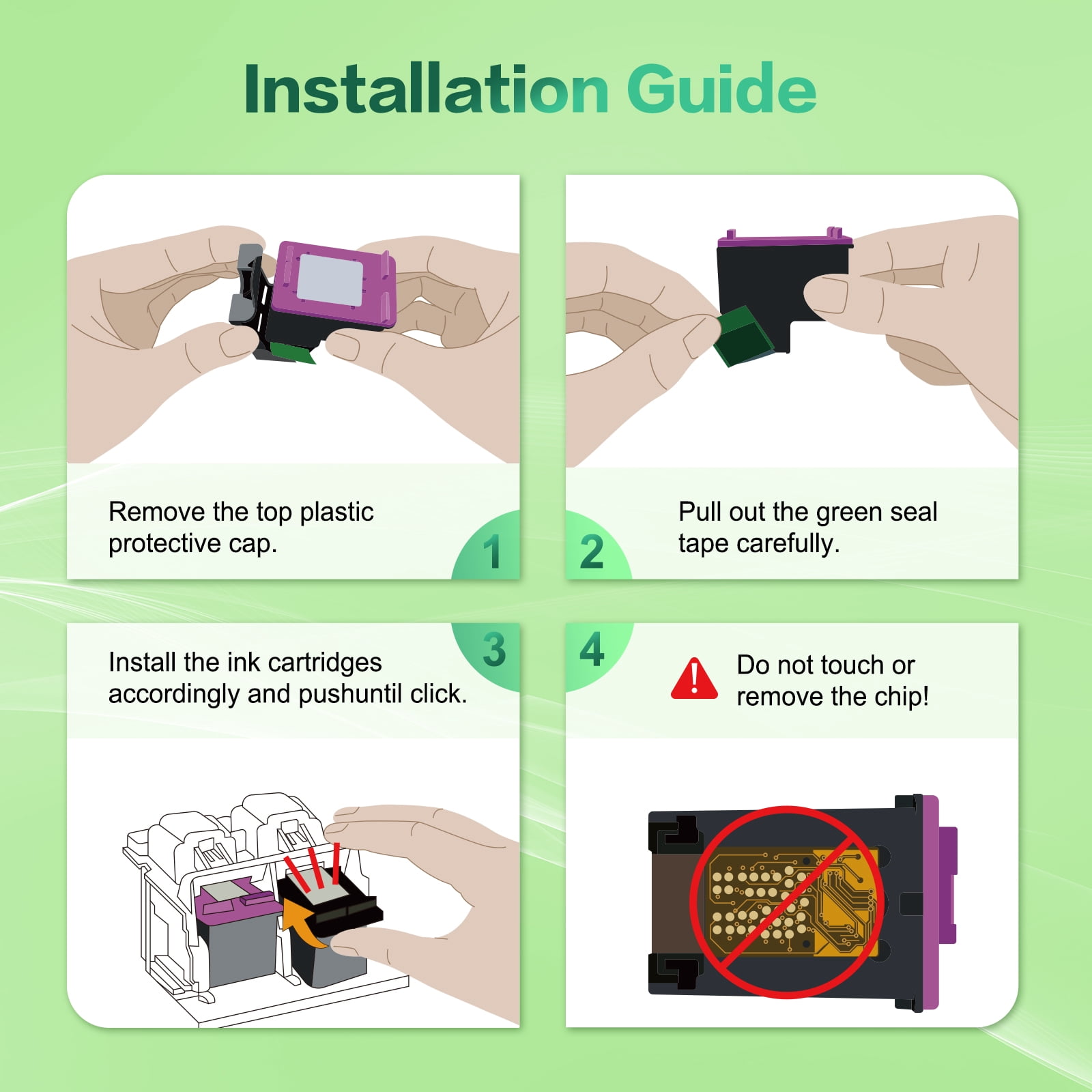 Installation Guide

Remove the top plastic protective cap.

1

2

Pull out the green seal tape carefully.

Install the ink cartridges accordingly and pushuntil click.

3

4

Do not touch or remove the chip!