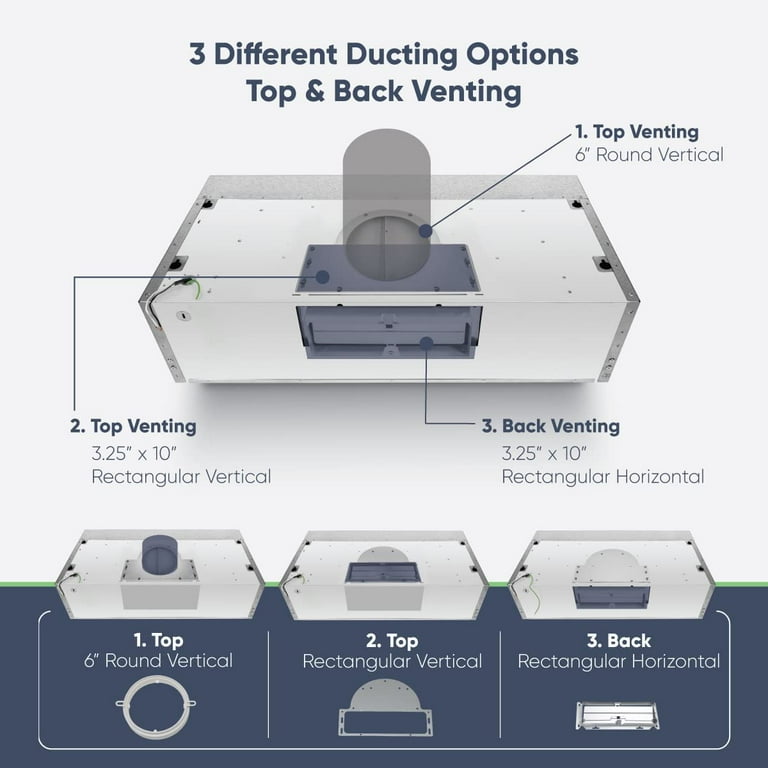 3 Different Ducting Options
Top & Back Venting

1. Top Venting
6" Round Vertical

2. Top Venting
3.25" x 10"
Rectangular Vertical

3. Back Venting
3.25" x 10"
Rectangular Horizontal

1. Top
6" Round Vertical

2. Top
Rectangular Vertical

3. Back
Rectangular Horizontal