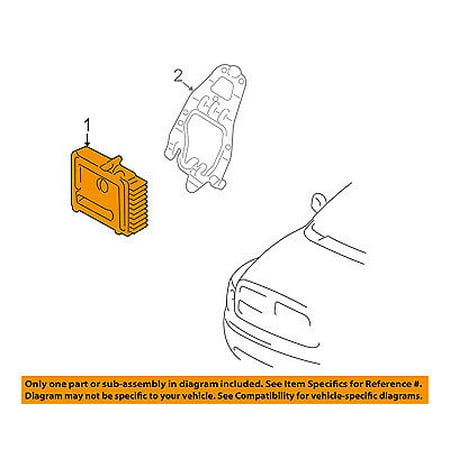 2

1

Only one part or sub-assembly in diagram included. See Item Specifics for Reference #.
Diagram may not be specific to your vehicle. See Compatibility for vehicle-specific diagrams.