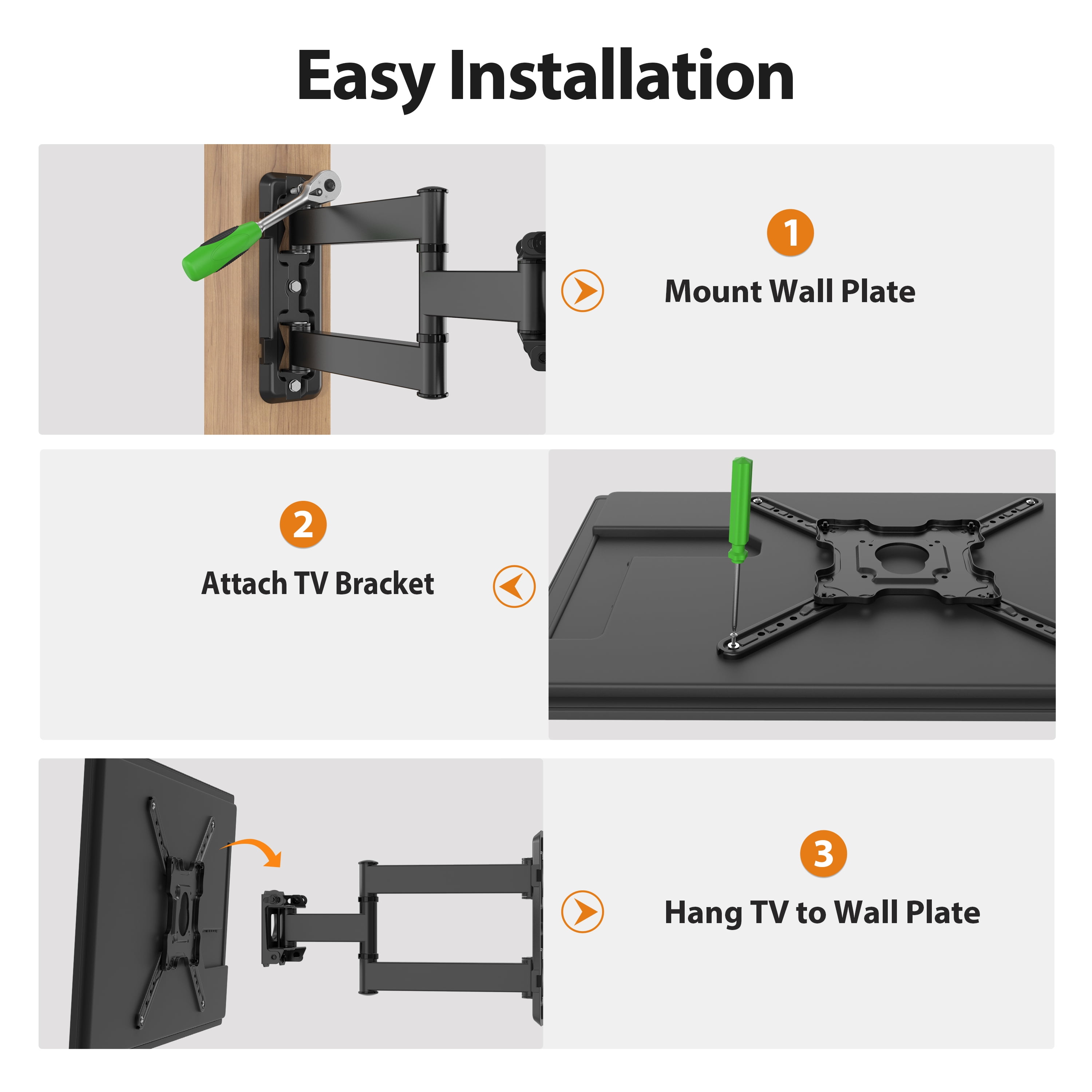 Easy Installation

1

Mount Wall Plate

2

Attach TV Bracket

3

Hang TV to Wall Plate