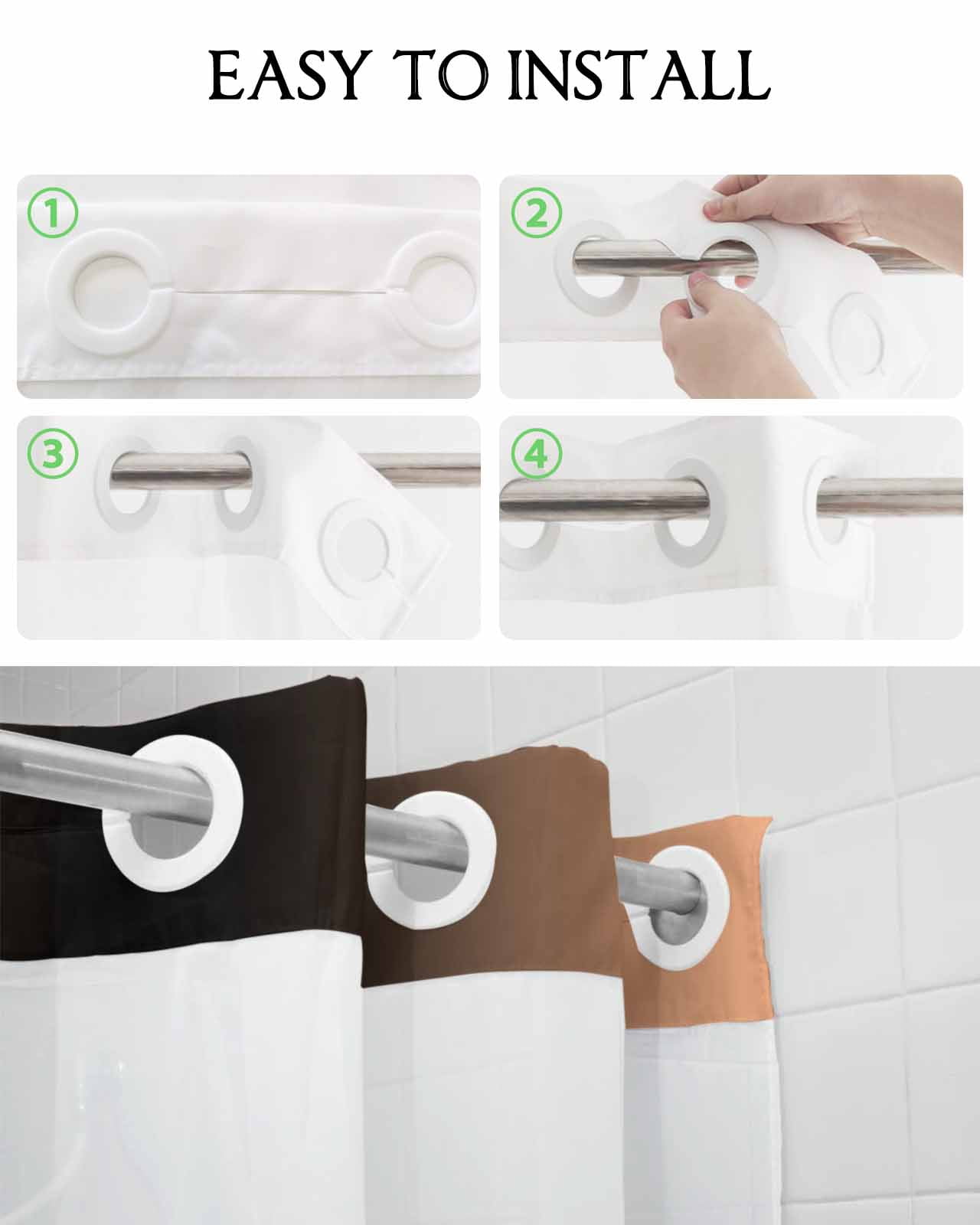 EASY TO INSTALL

1

2

3

4