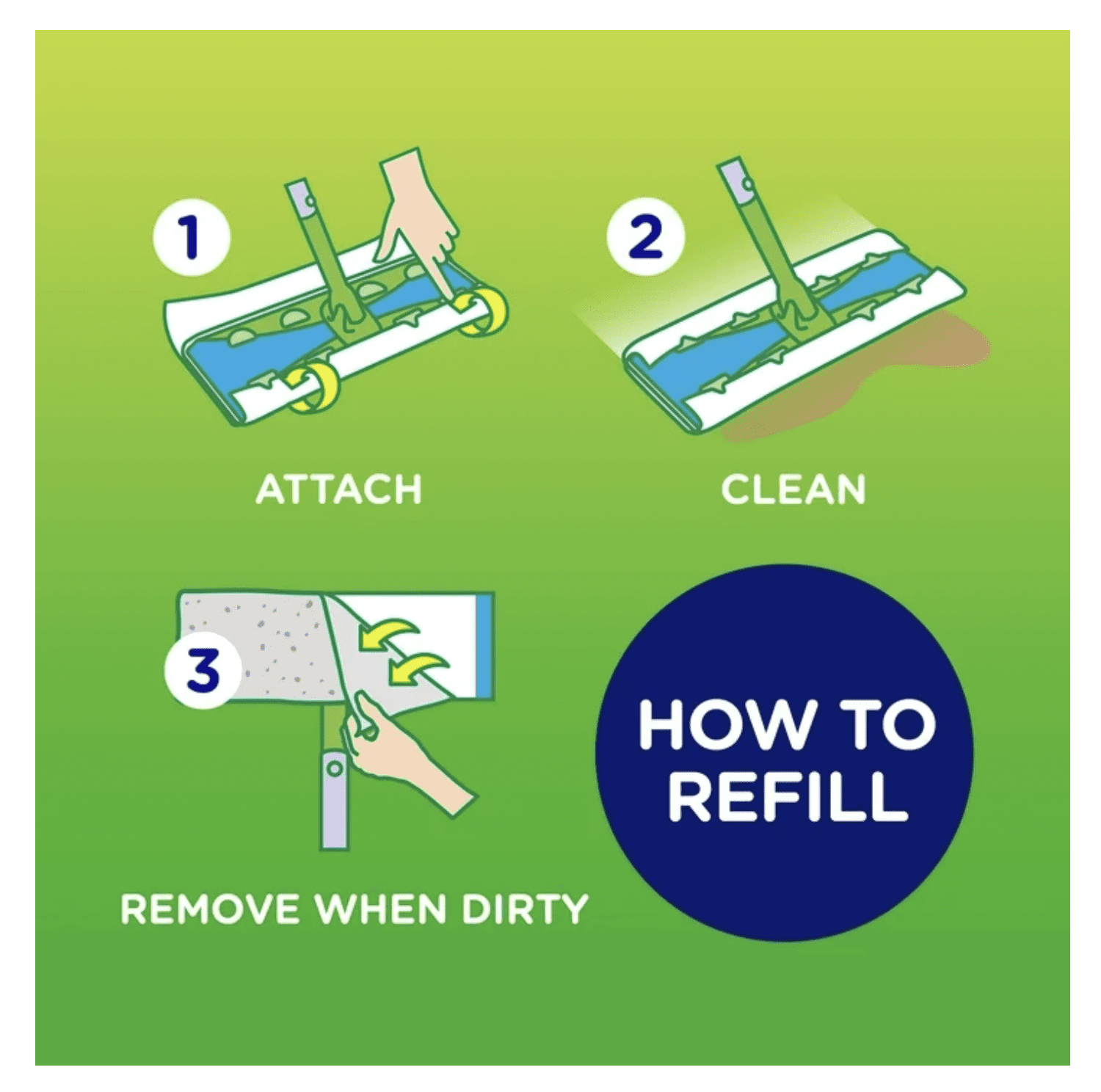 1

ATTACH

2

CLEAN

3

REMOVE WHEN DIRTY

HOW TO REFILL