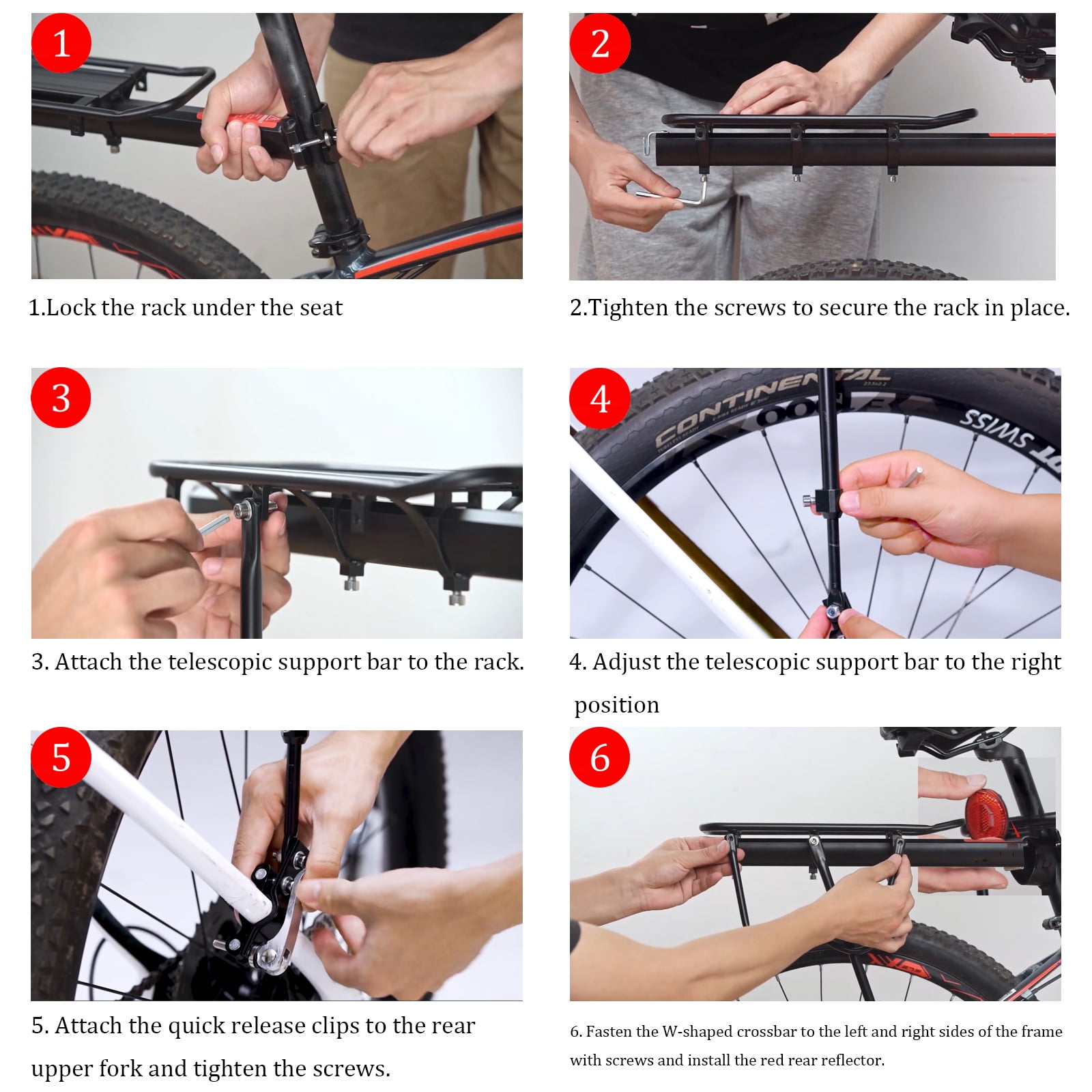 1

1.Lock the rack under the seat

2

2.Tighten the screws to secure the rack in place.

3

3. Attach the telescopic support bar to the rack.

4

CONTINENTAL

SWISS

4. Adjust the telescopic support bar to the right position

5

5. Attach the quick release clips to the rear upper fork and tighten the screws.

6

6. Fasten the W-shaped crossbar to the left and right sides of the frame with screws and install the red rear reflector.