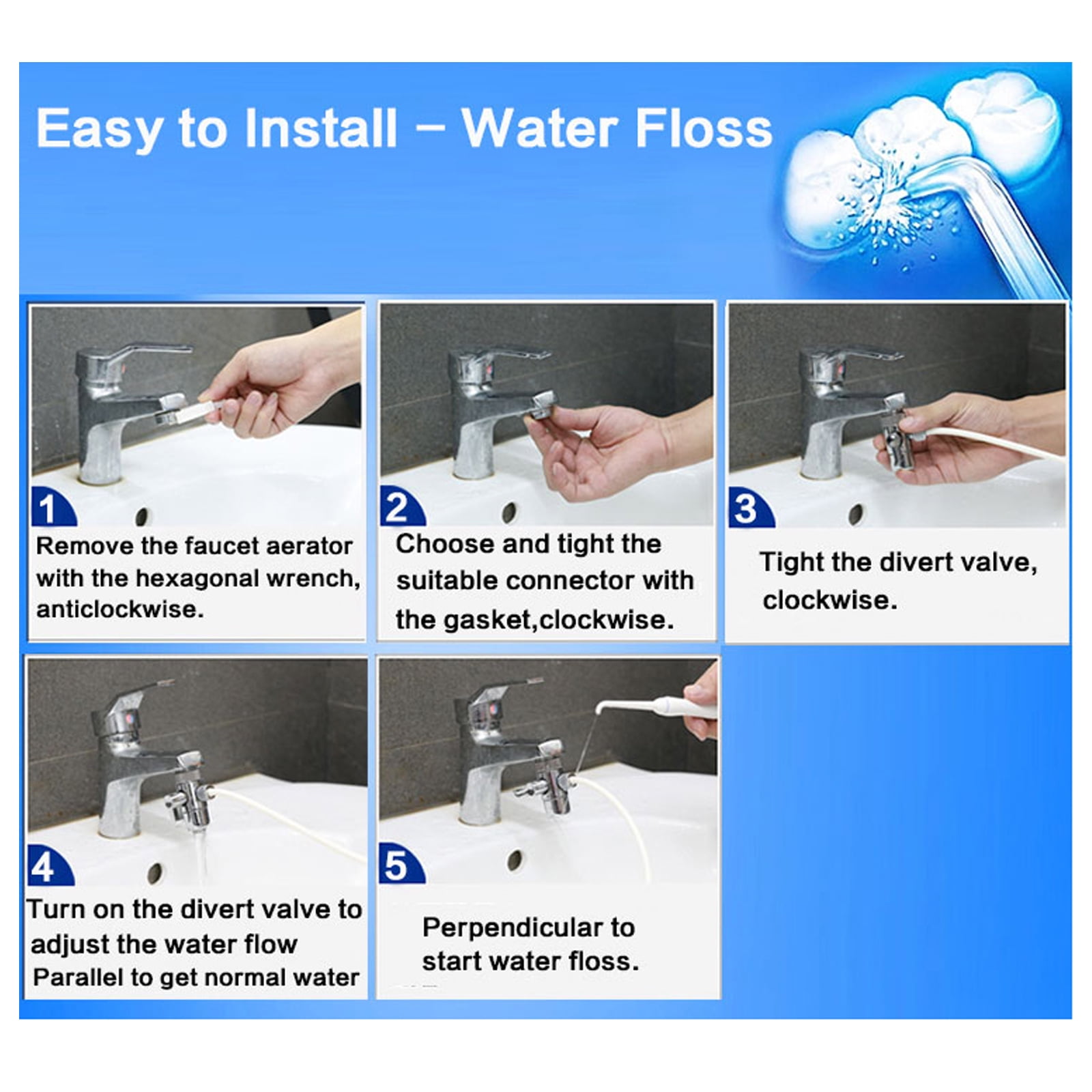 Easy to Install – Water Floss

1
Remove the faucet aerator with the hexagonal wrench, anticlockwise.

2
Choose and tight the suitable connector with the gasket,clockwise.

3
Tight the divert valve, clockwise.

4
Turn on the divert valve to adjust the water flow
Parallel to get normal water

5
Perpendicular to start water floss.