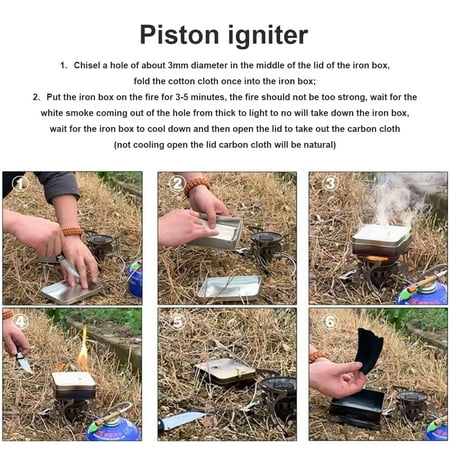 Piston igniter

1、Chisel a hole of about 3mm diameter in the middle of the lid of the iron box, fold the cotton cloth once into the iron box;

2、Put the iron box on the fire for 3-5 minutes, the fire should not be too strong, wait for the white smoke coming out of the hole from thick to light to no will take down the iron box, wait for the iron box to cool down and then open the lid to take out the carbon cloth (not cooling open the lid carbon cloth will be natural)

1

2

3

4

5

6