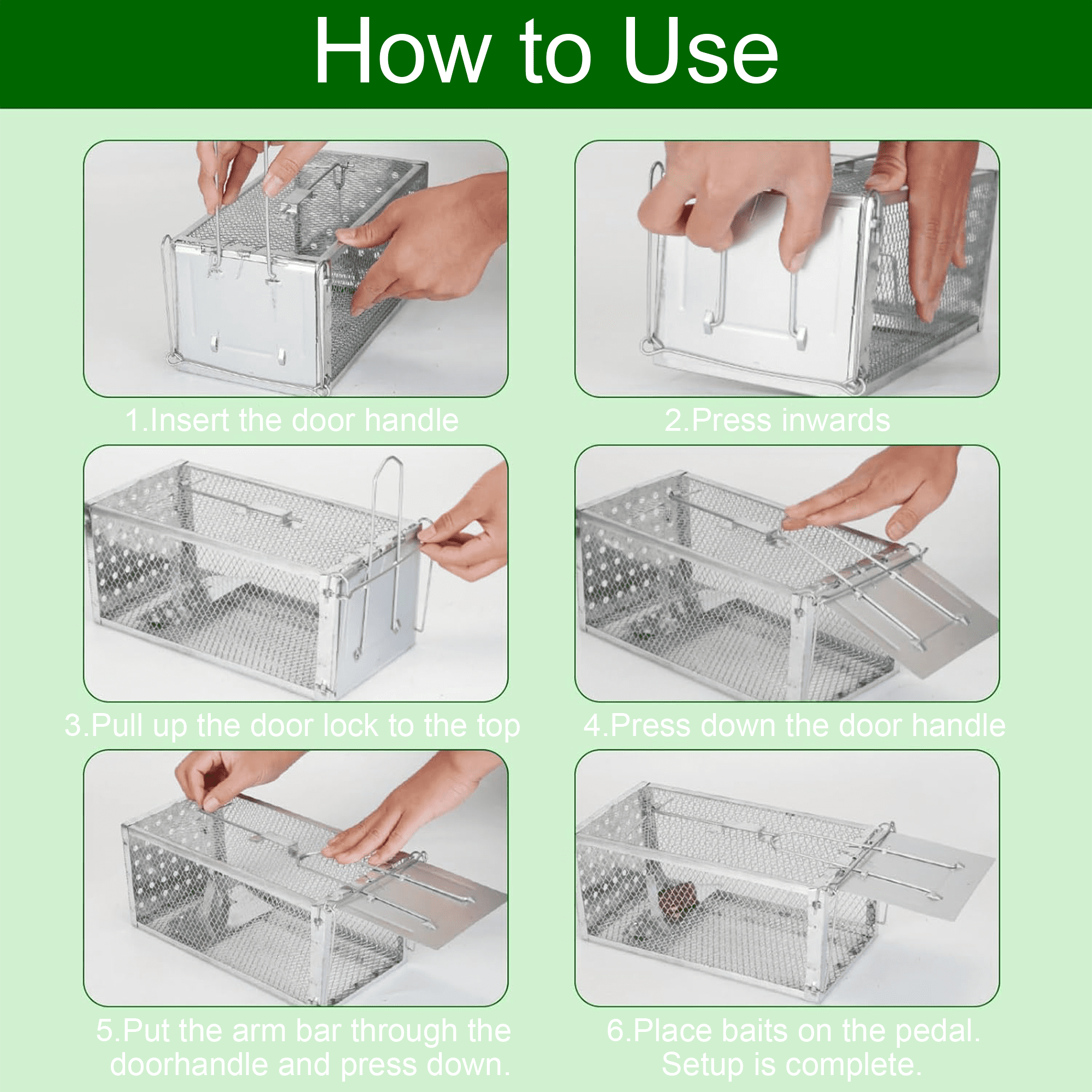 How to Use

1.Insert the door handle

2.Press inwards

3.Pull up the door lock to the top

4.Press down the door handle

5.Put the arm bar through the doorhandle and press down.

6.Place baits on the pedal. Setup is complete.