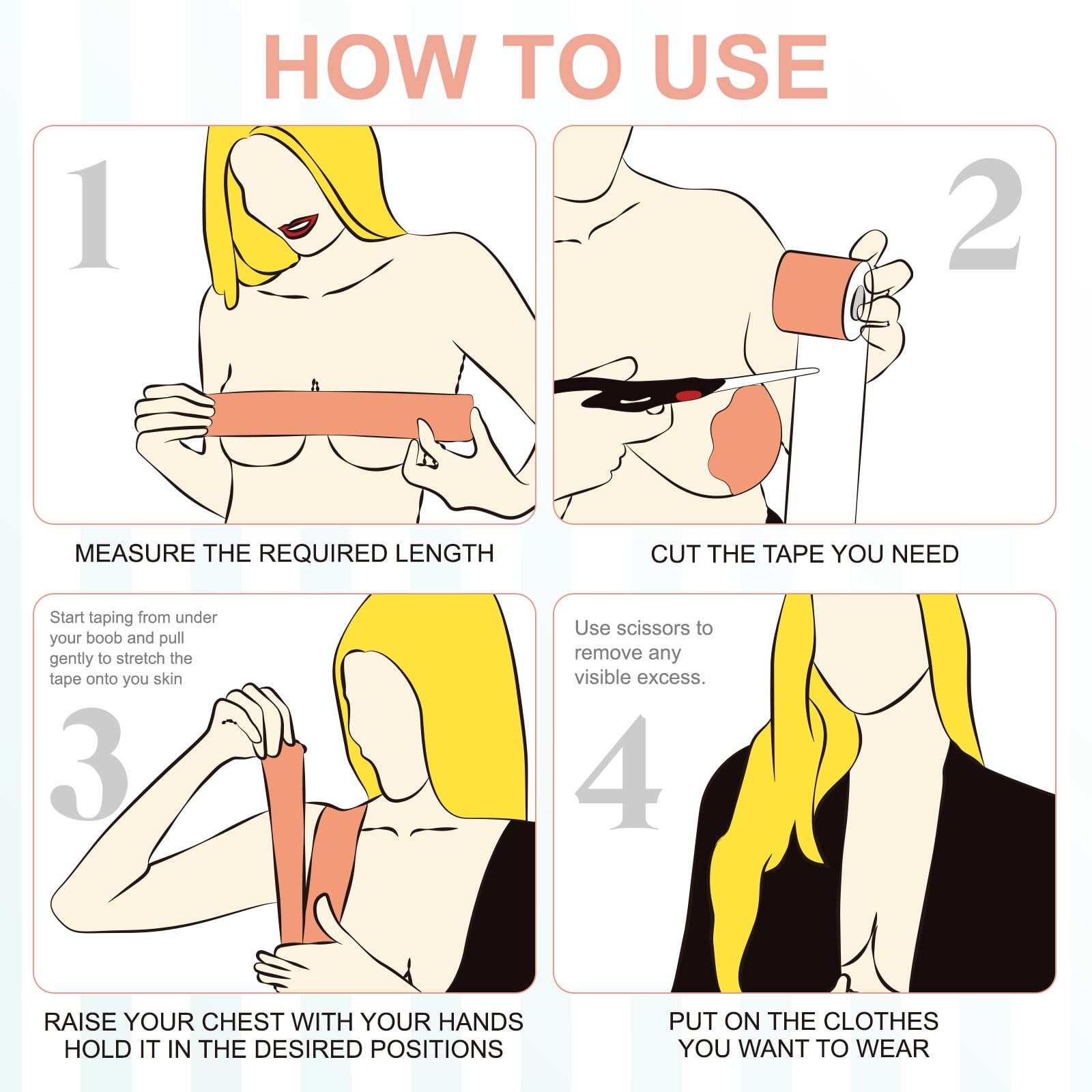 HOW TO USE

1

MEASURE THE REQUIRED LENGTH

2

CUT THE TAPE YOU NEED

Start taping from under your boob and pull gently to stretch the tape onto you skin

3

RAISE YOUR CHEST WITH YOUR HANDS HOLD IT IN THE DESIRED POSITIONS

Use scissors to remove any visible excess.

4

PUT ON THE CLOTHES YOU WANT TO WEAR