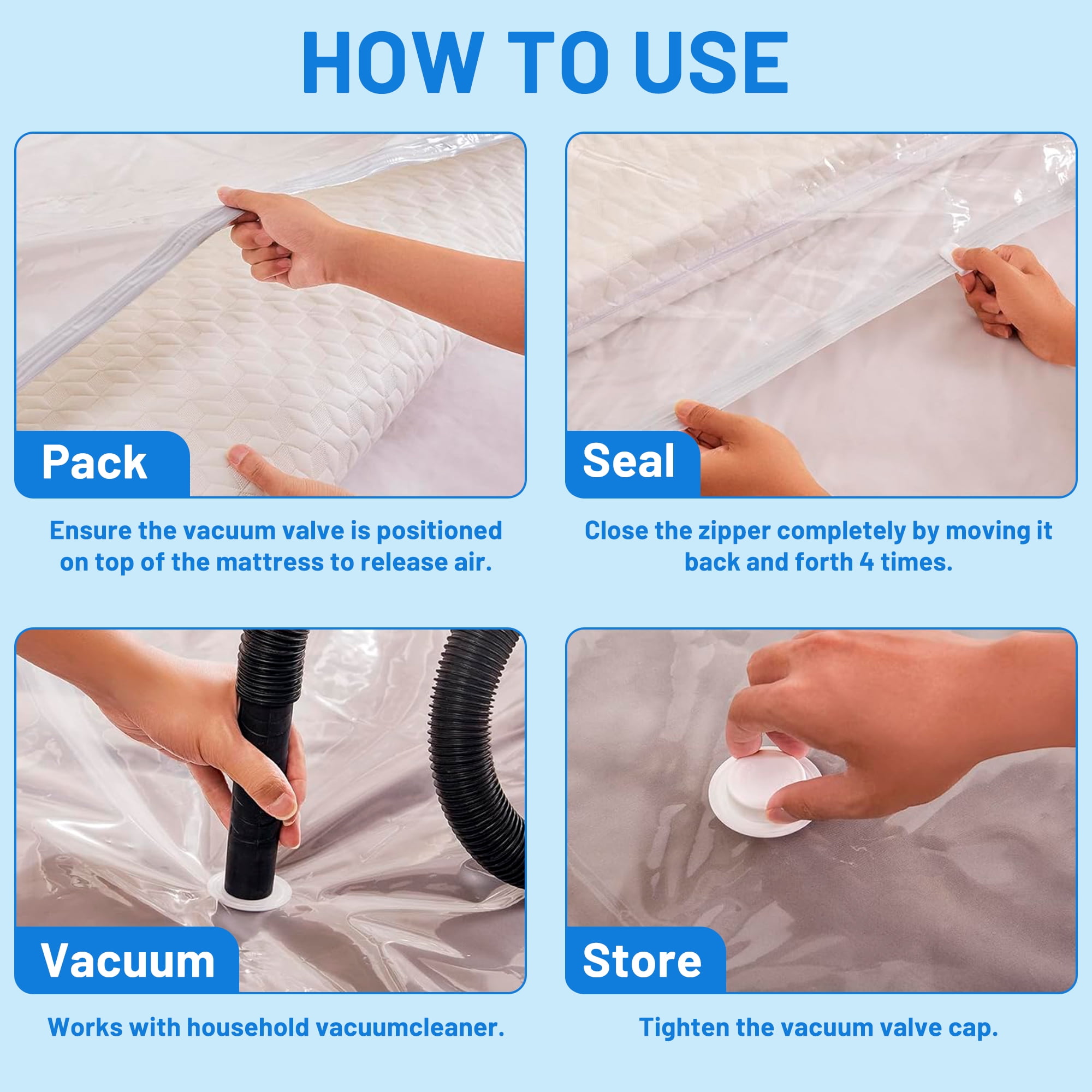 HOW TO USE

Pack

Ensure the vacuum valve is positioned on top of the mattress to release air.

Seal

Close the zipper completely by moving it back and forth 4 times.

Vacuum

Works with household vacuumcleaner.

Store

Tighten the vacuum valve cap.