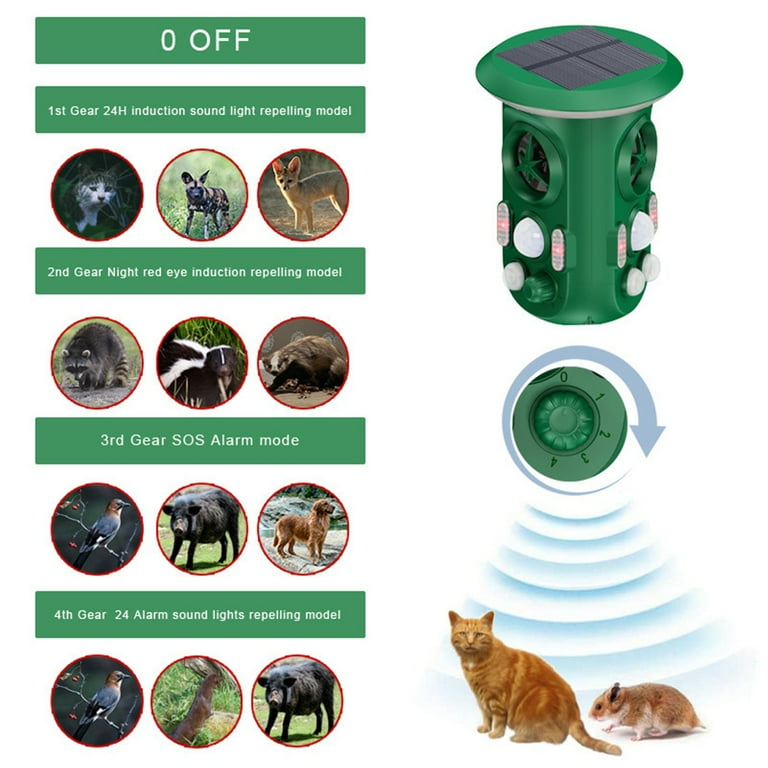 0 OFF

1st Gear 24H induction sound light repelling model

2nd Gear Night red eye induction repelling model

3rd Gear SOS Alarm mode

4th Gear 24 Alarm sound lights repelling model

0
1
2
3
4