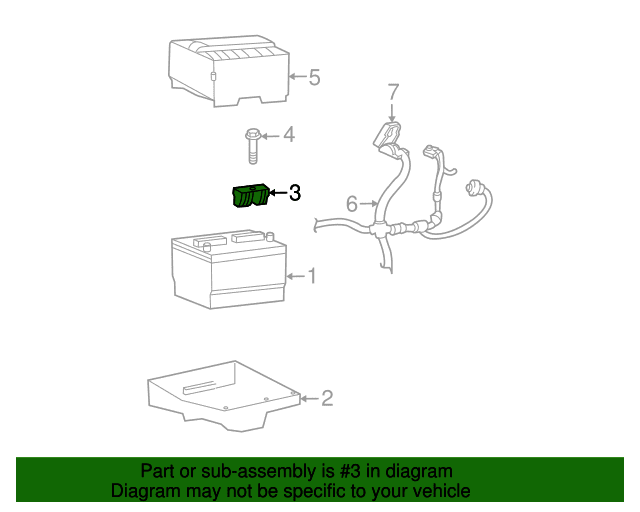 5
7
4
3
6
1
2

Part or sub-assembly is #3 in diagram
Diagram may not be specific to your vehicle