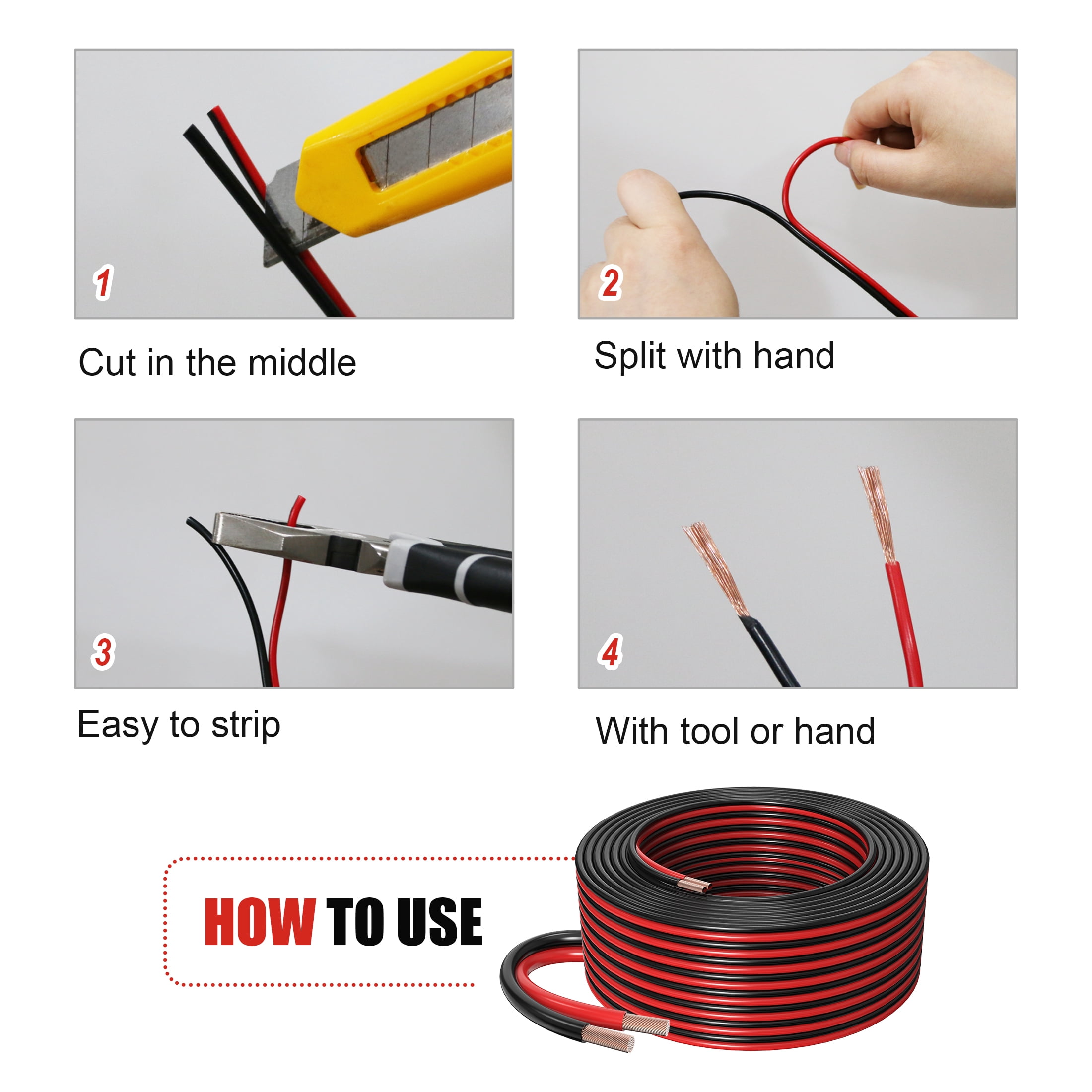 1

Cut in the middle

2

Split with hand

3

Easy to strip

4

With tool or hand

HOW TO USE