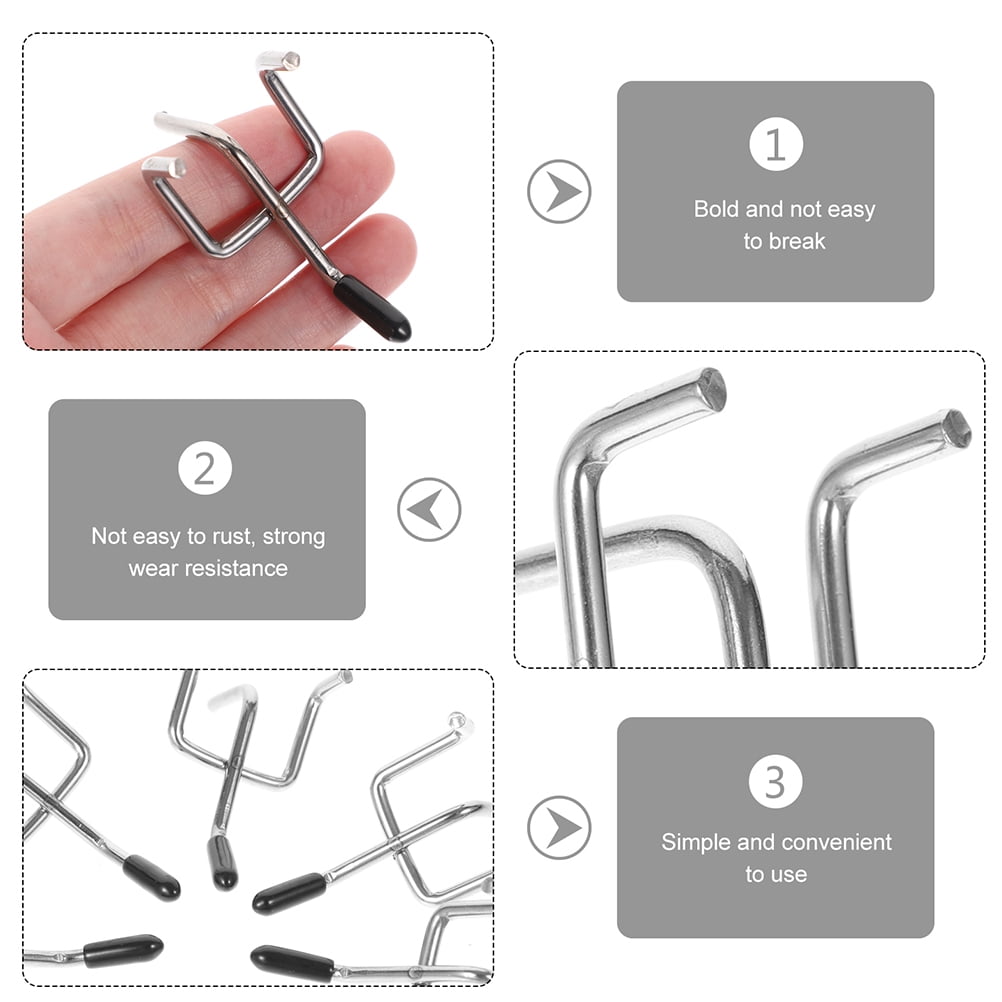 1
Bold and not easy to break

2
Not easy to rust, strong wear resistance

3
Simple and convenient to use