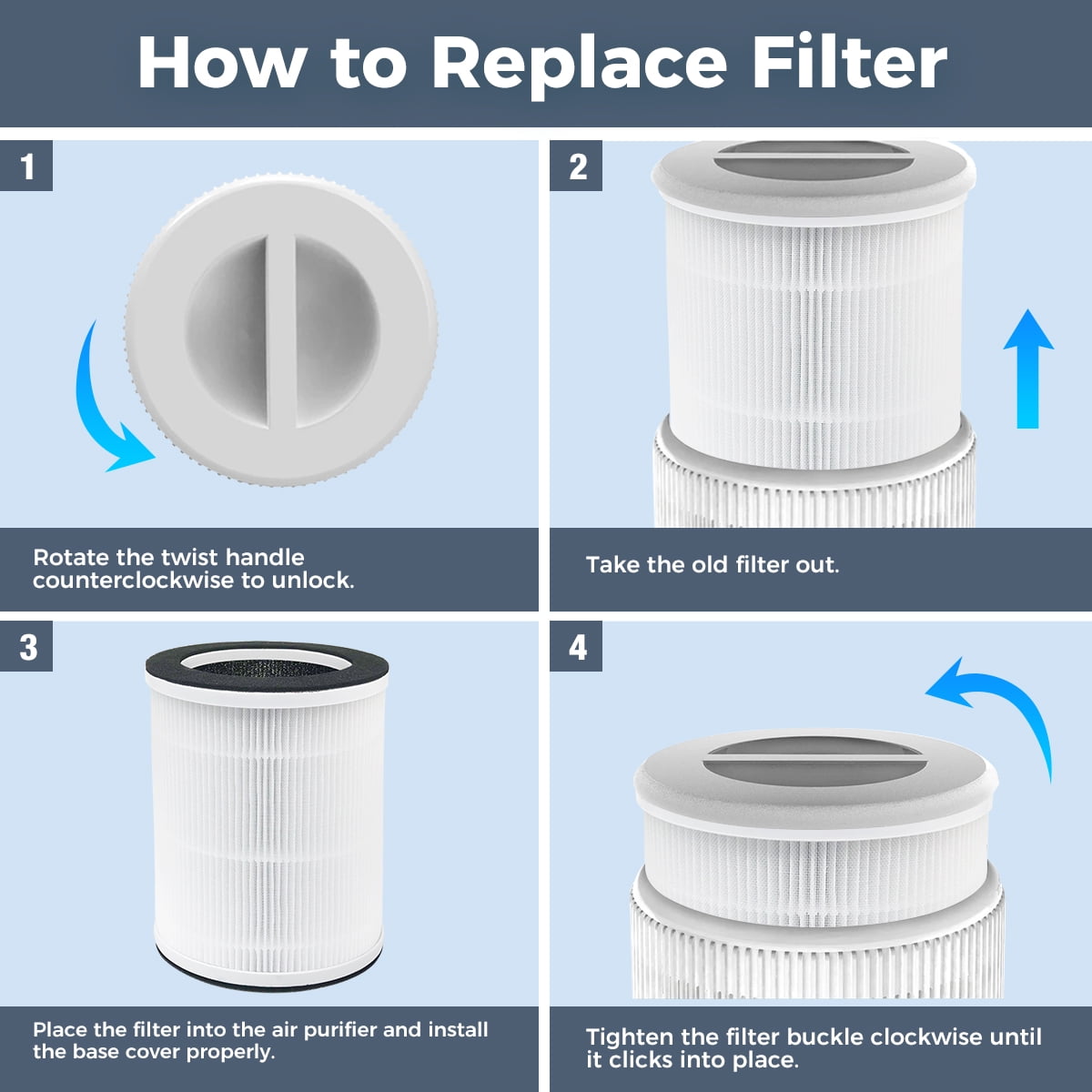 How to Replace Filter

1

Rotate the twist handle counterclockwise to unlock.

2

Take the old filter out.

3

Place the filter into the air purifier and install the base cover properly.

4

Tighten the filter buckle clockwise until it clicks into place.