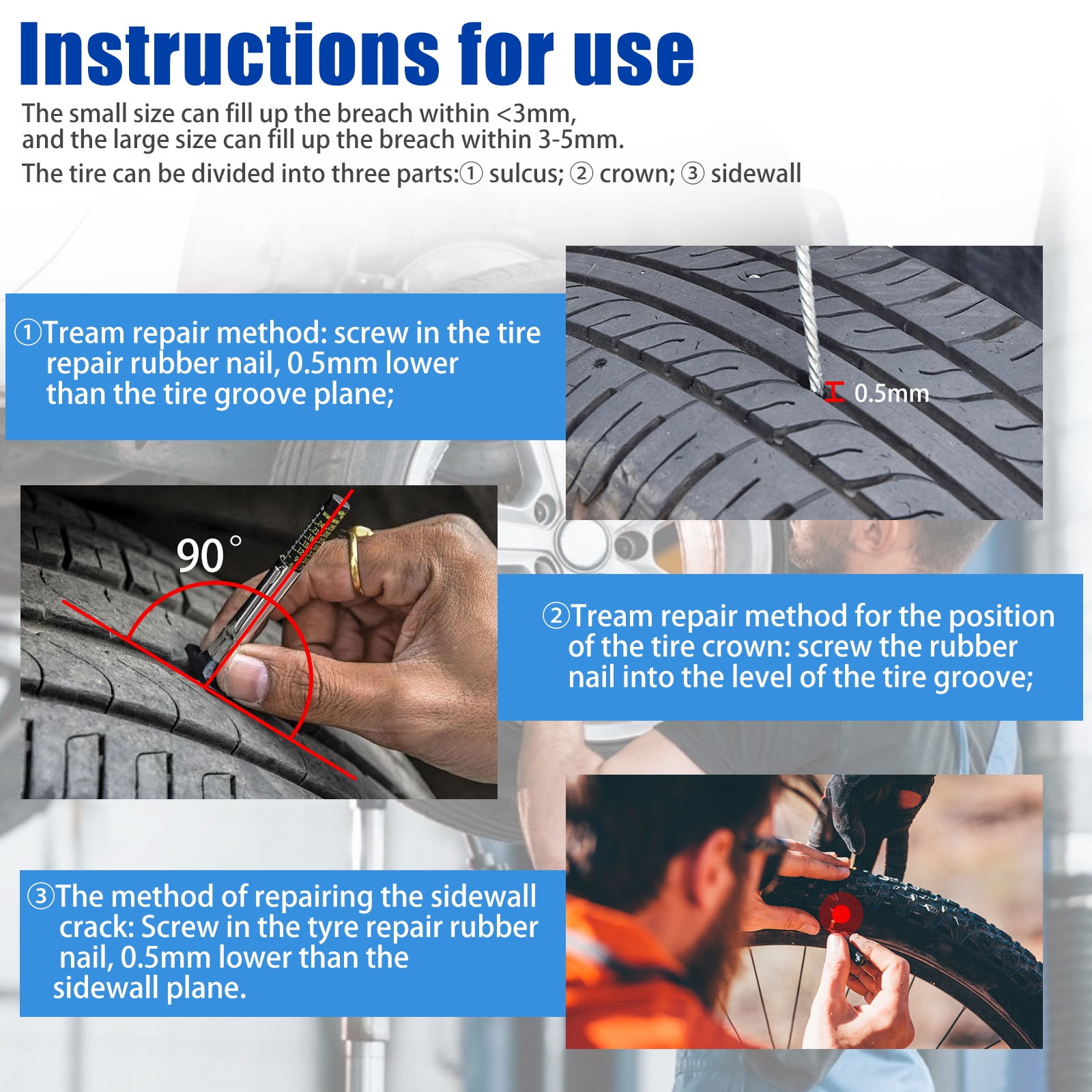 Instructions for use

The small size can fill up the breach within <3mm, and the large size can fill up the breach within 3-5mm.

The tire can be divided into three parts:① sulcus; ② crown; ③ sidewall

①Tream repair method: screw in the tire repair rubber nail, 0.5mm lower than the tire groove plane;

0.5mm

90°

②Tream repair method for the position of the tire crown: screw the rubber nail into the level of the tire groove;

③The method of repairing the sidewall crack: Screw in the tyre repair rubber nail, 0.5mm lower than the sidewall plane.