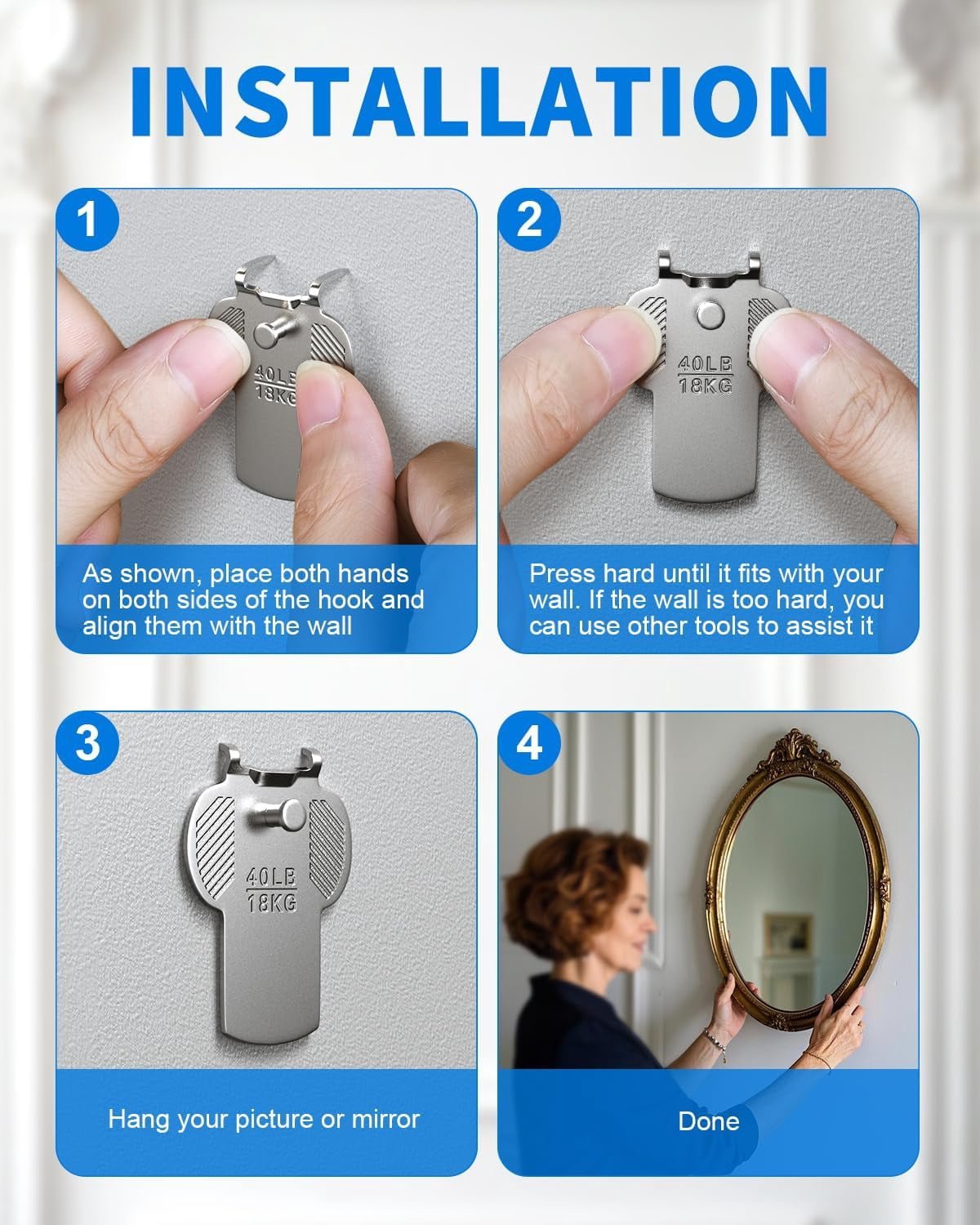 INSTALLATION

1

40LB
18KG

As shown, place both hands on both sides of the hook and align them with the wall

2

40LB
18KG

Press hard until it fits with your wall. If the wall is too hard, you can use other tools to assist it

3

40LB
18KG

Hang your picture or mirror

4

Done