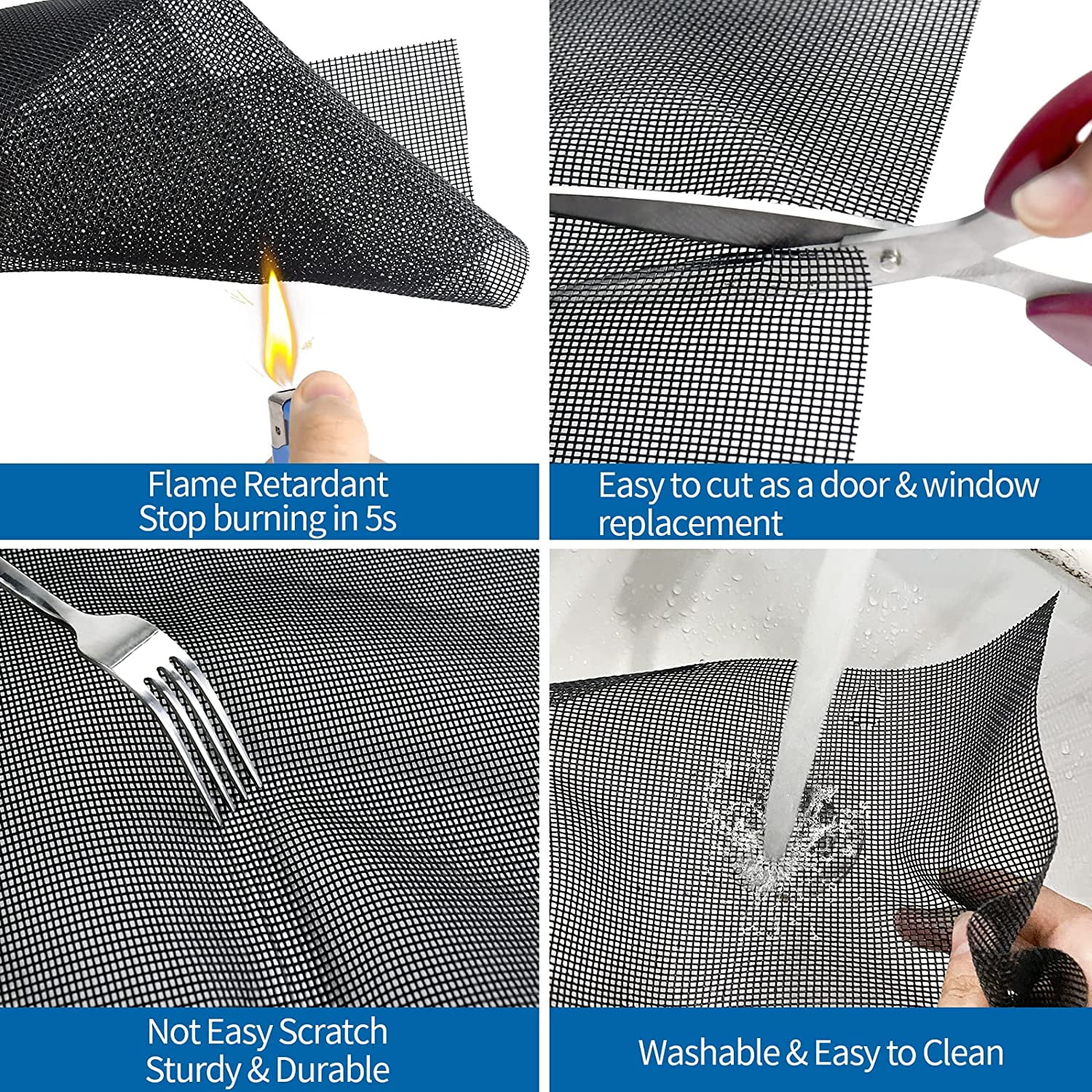 Flame Retardant
Stop burning in 5s

Easy to cut as a door & window replacement

Not Easy Scratch
Sturdy & Durable

Washable & Easy to Clean