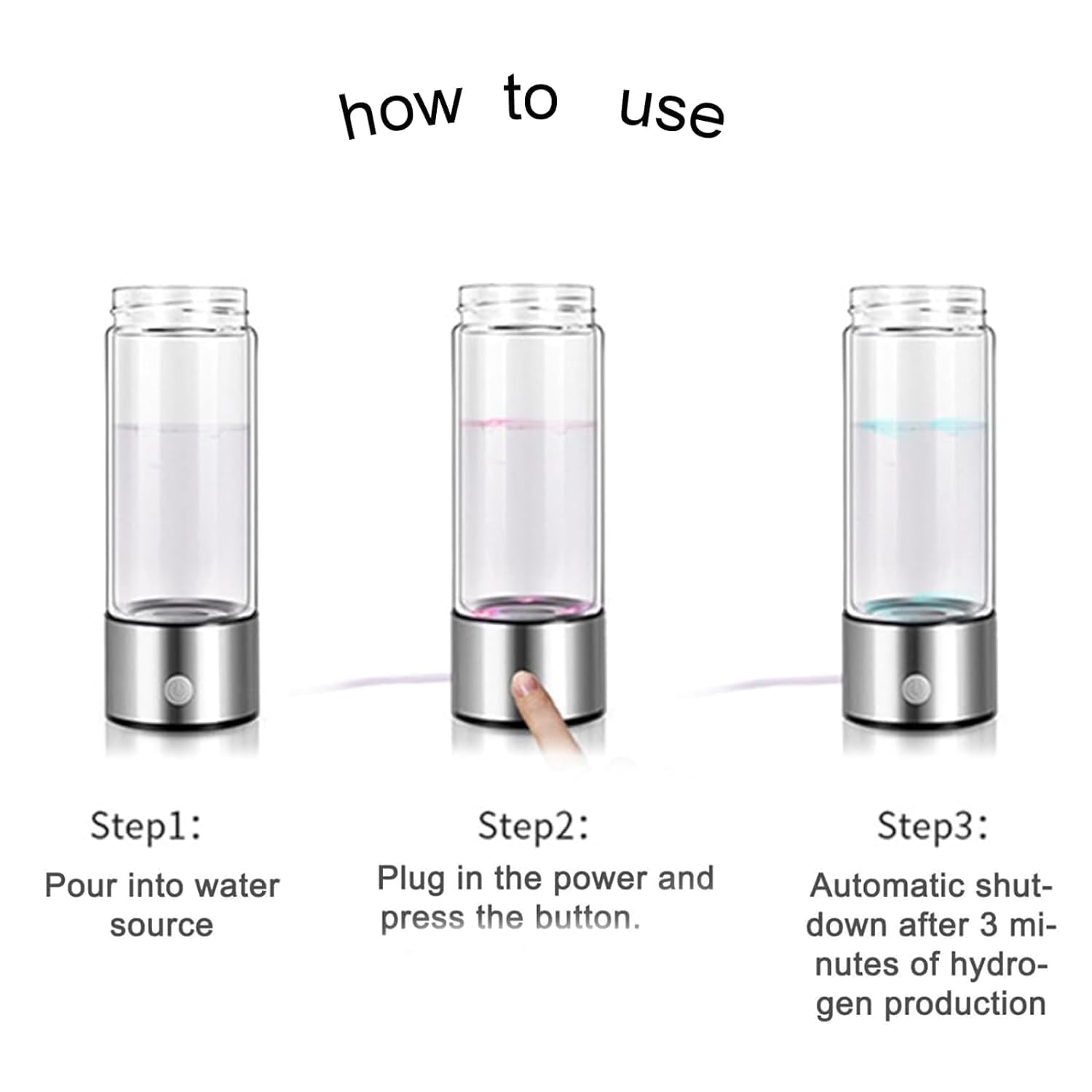 how to use

Step1:

Pour into water source

Step2:

Plug in the power and press the button.

Step3:

Automatic shutdown after 3 minutes of hydrogen production