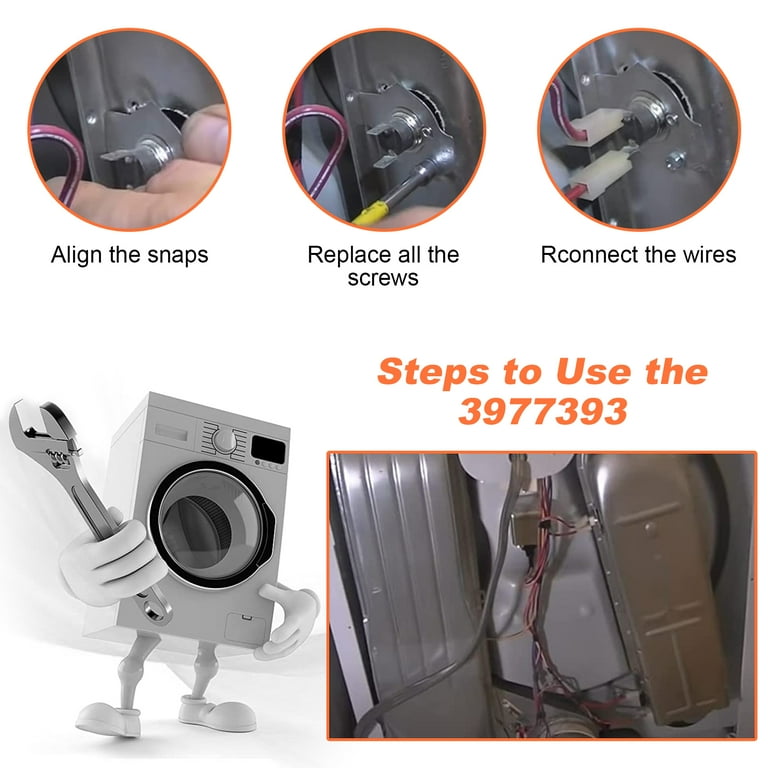 Align the snaps

Replace all the screws

Rconnect the wires

Steps to Use the 3977393