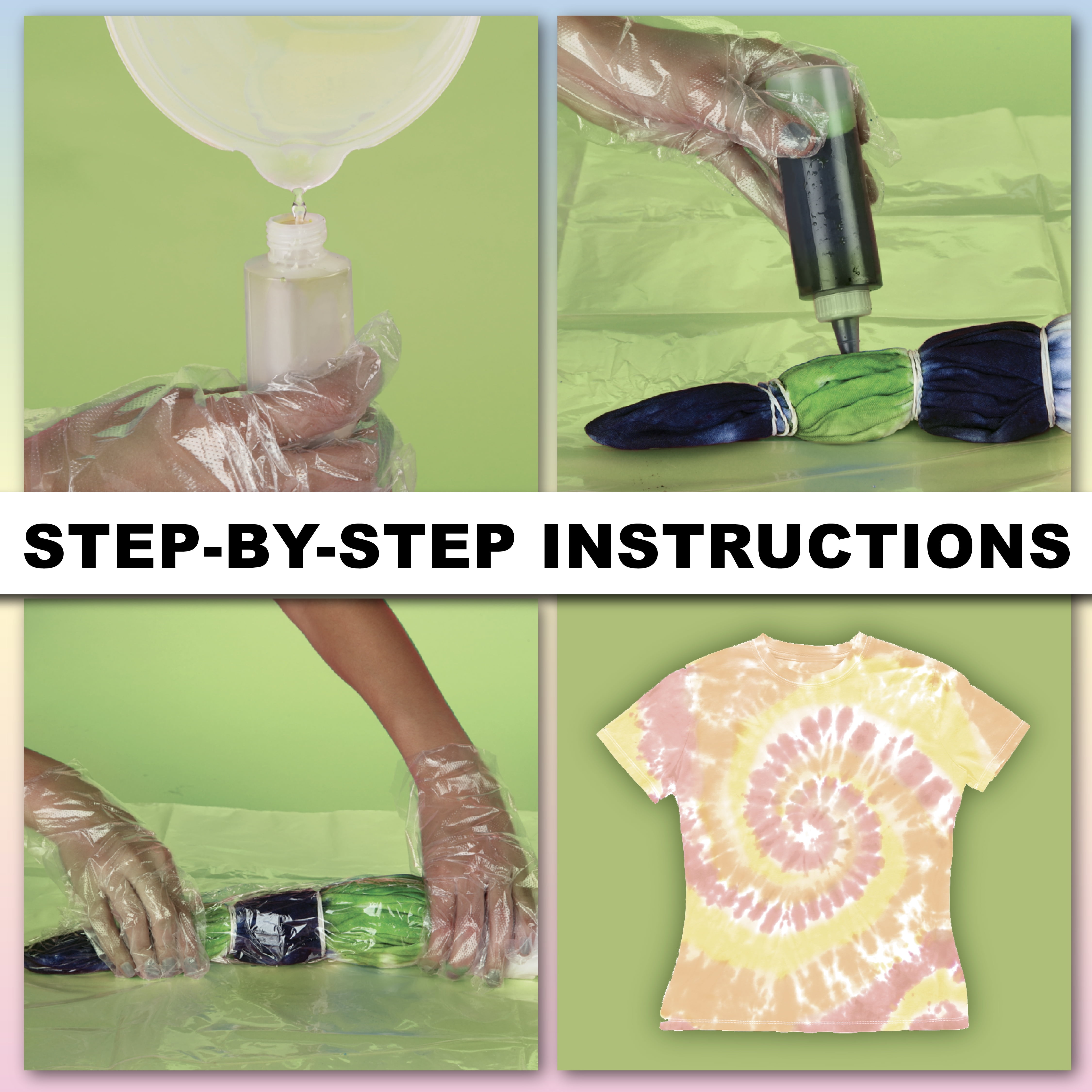 STEP-BY-STEP INSTRUCTIONS