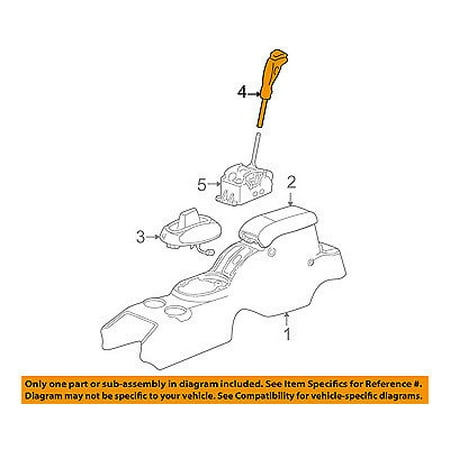 4
5
2
3
1

Only one part or sub-assembly in diagram included. See Item Specifics for Reference #.
Diagram may not be specific to your vehicle. See Compatibility for vehicle-specific diagrams.