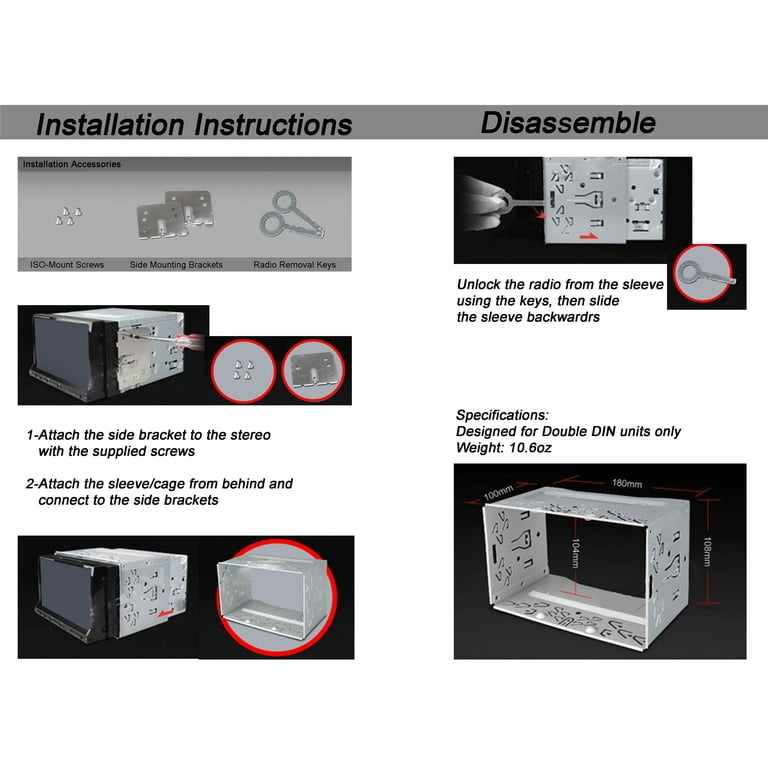 Installation Instructions

Installation Accessories

ISO-Mount Screws

Side Mounting Brackets

Radio Removal Keys

1-Attach the side bracket to the stereo with the supplied screws

2-Attach the sleeve/cage from behind and connect to the side brackets

Disassemble

Unlock the radio from the sleeve using the keys, then slide the sleeve backwardrs

Specifications:
Designed for Double DIN units only
Weight: 10.6oz

100mm

180mm

104mm

108mm