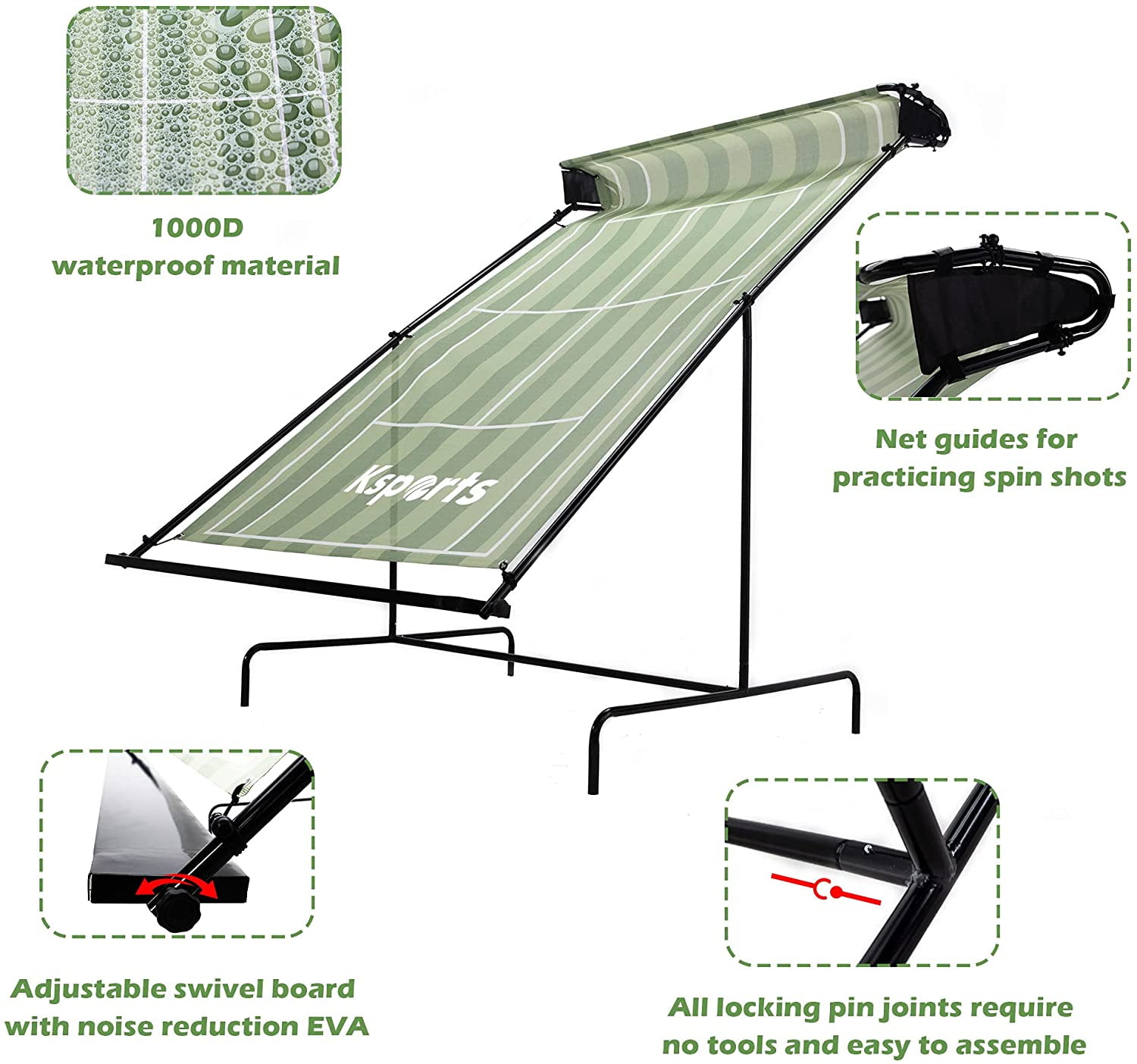 1000D
waterproof material

Ksports

Net guides for
practicing spin shots

Adjustable swivel board
with noise reduction EVA

All locking pin joints require
no tools and easy to assemble