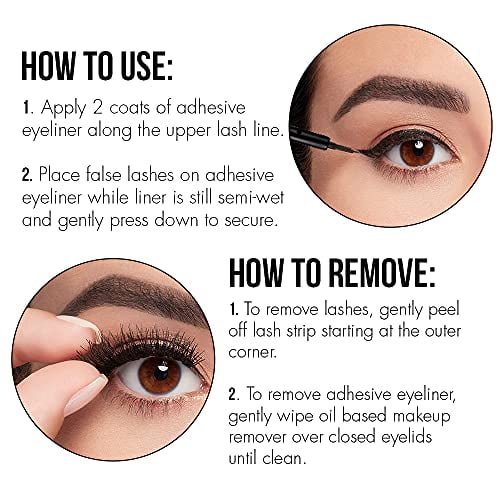 HOW TO USE:

1. Apply 2 coats of adhesive eyeliner along the upper lash line.

2. Place false lashes on adhesive eyeliner while liner is still semi-wet and gently press down to secure.

HOW TO REMOVE:

1. To remove lashes, gently peel off lash strip starting at the outer corner.

2. To remove adhesive eyeliner, gently wipe oil based makeup remover over closed eyelids until clean.