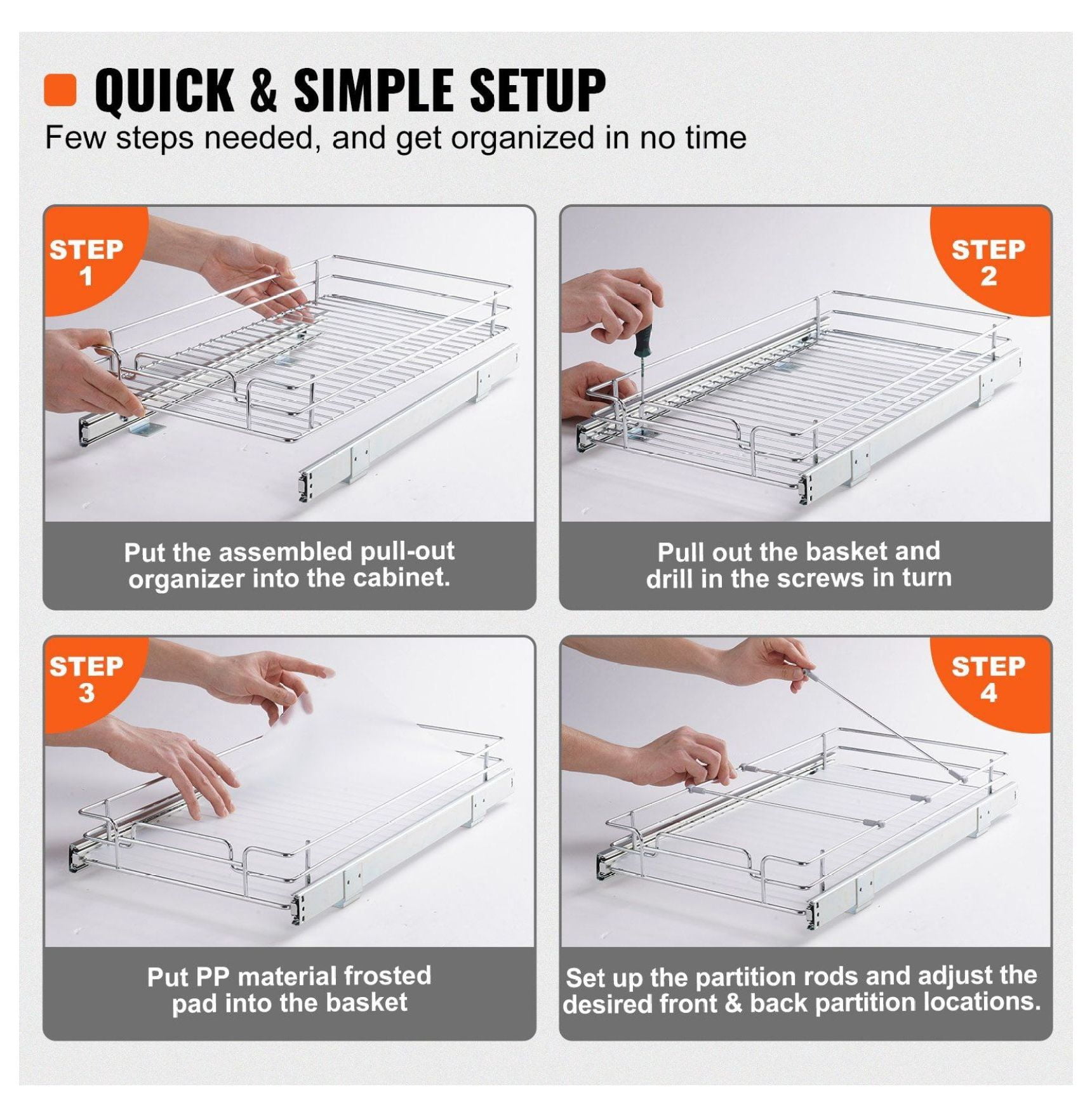 QUICK & SIMPLE SETUP

Few steps needed, and get organized in no time

STEP 1

Put the assembled pull-out organizer into the cabinet.

STEP 2

Pull out the basket and drill in the screws in turn

STEP 3

Put PP material frosted pad into the basket

STEP 4

Set up the partition rods and adjust the desired front & back partition locations.