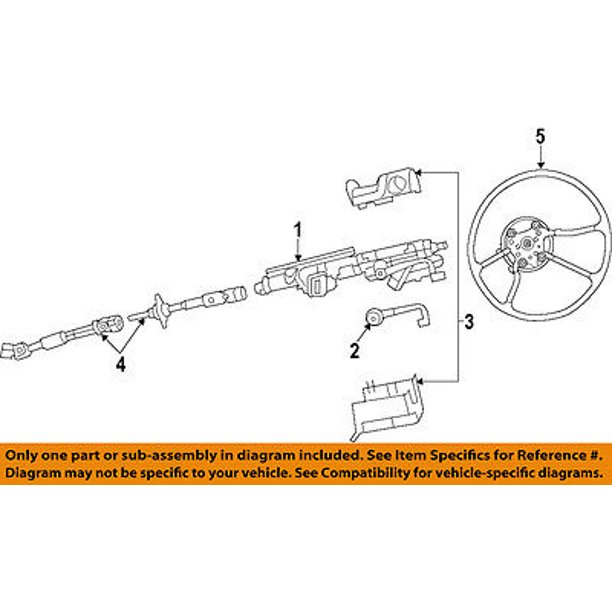 5

1

3

2

4

Only one part or sub-assembly in diagram included. See Item Specifics for Reference #.
Diagram may not be specific to your vehicle. See Compatibility for vehicle-specific diagrams.