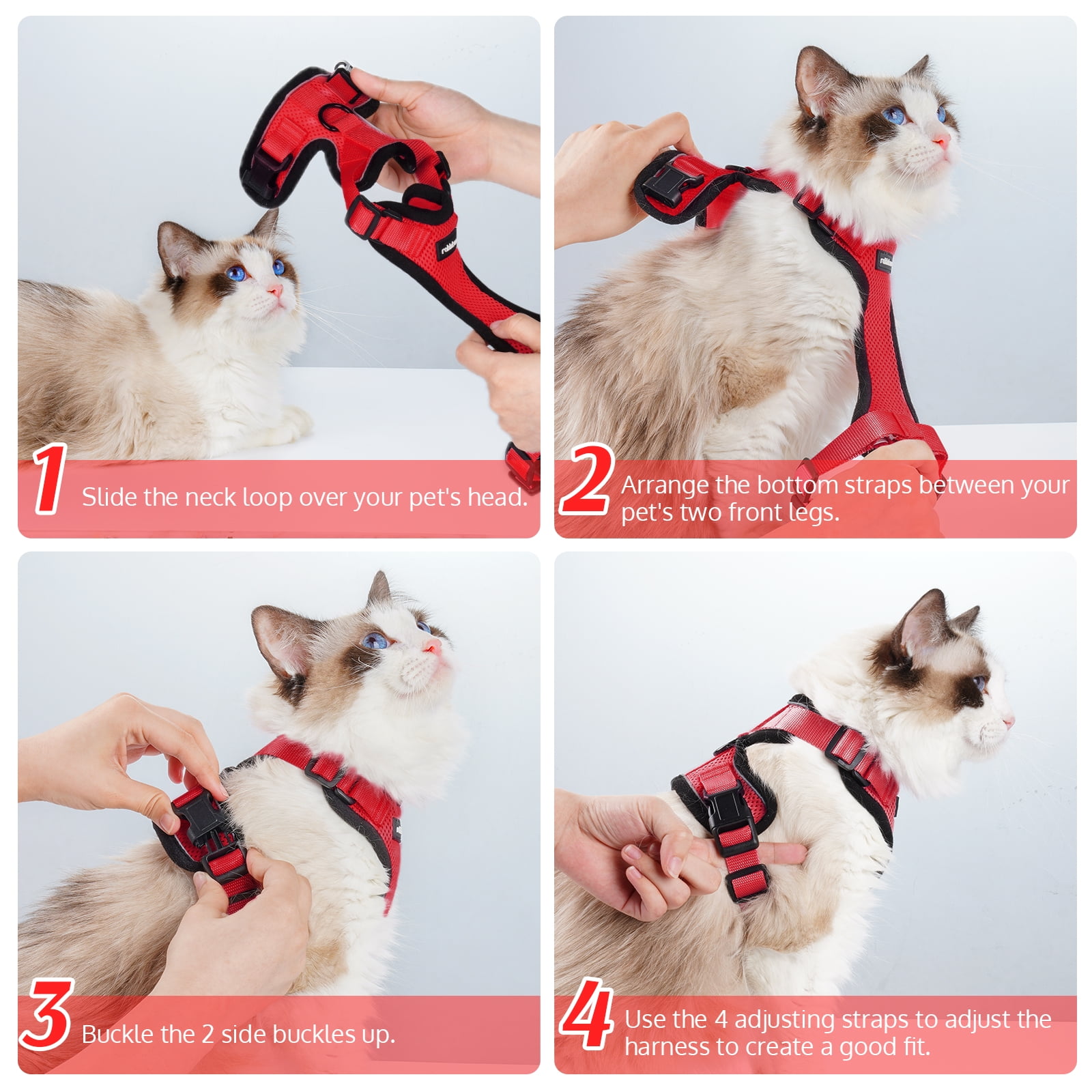 1 Slide the neck loop over your pet's head.

2 Arrange the bottom straps between your pet's two front legs.

3 Buckle the 2 side buckles up.

4 Use the 4 adjusting straps to adjust the harness to create a good fit.