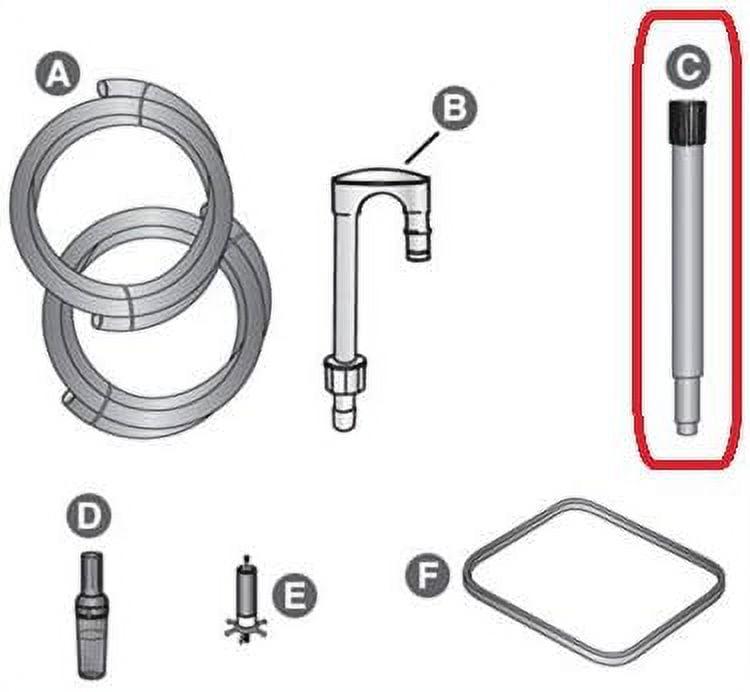 A

B

C

D

E

F