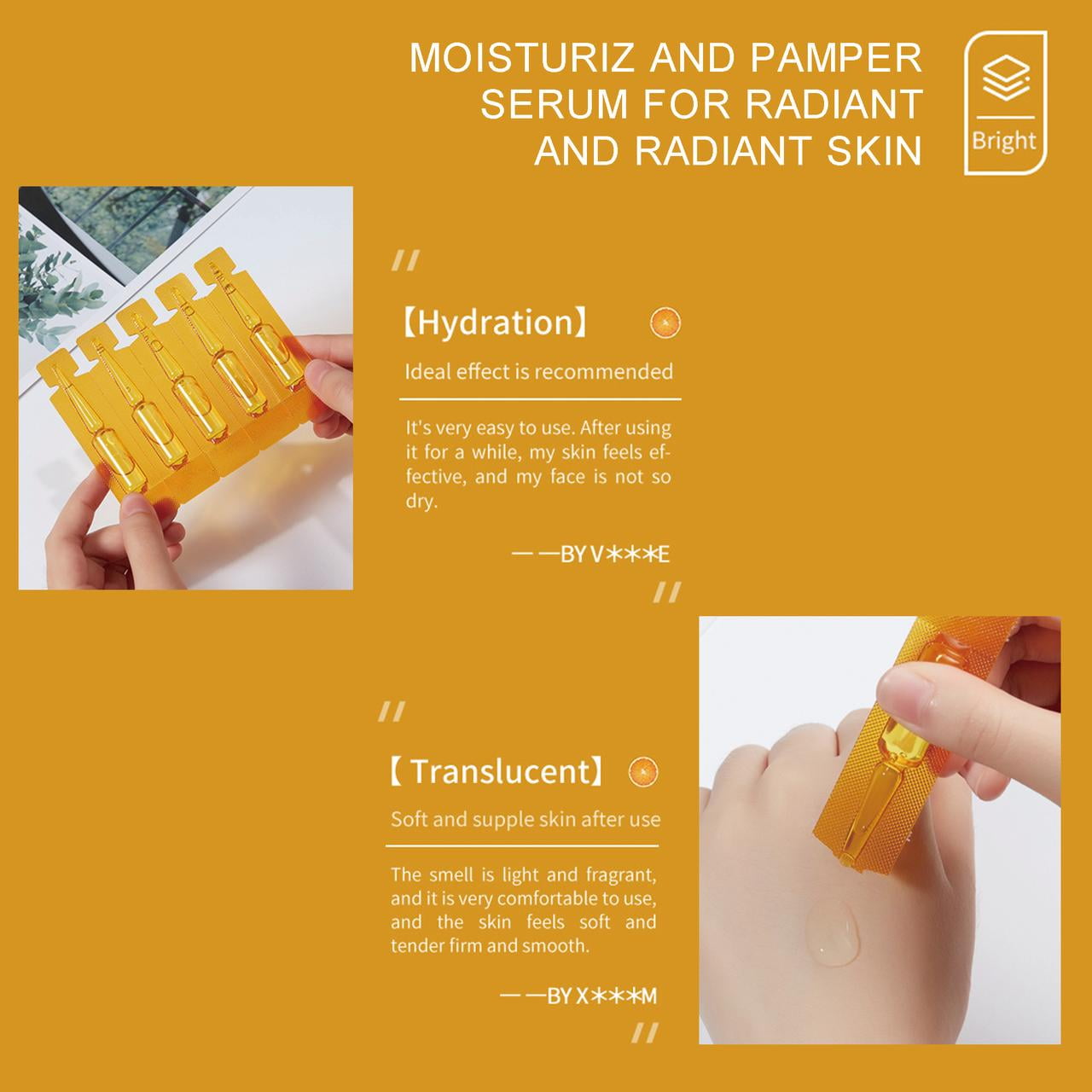 MOISTURIZ AND PAMPER SERUM FOR RADIANT AND RADIANT SKIN

Bright

"

【Hydration】

Ideal effect is recommended

It's very easy to use. After using it for a while, my skin feels effective, and my face is not so dry.

——BY V***E

"

"

【Translucent】

Soft and supple skin after use

The smell is light and fragrant, and it is very comfortable to use, and the skin feels soft and tender firm and smooth.

——BY X***M

"