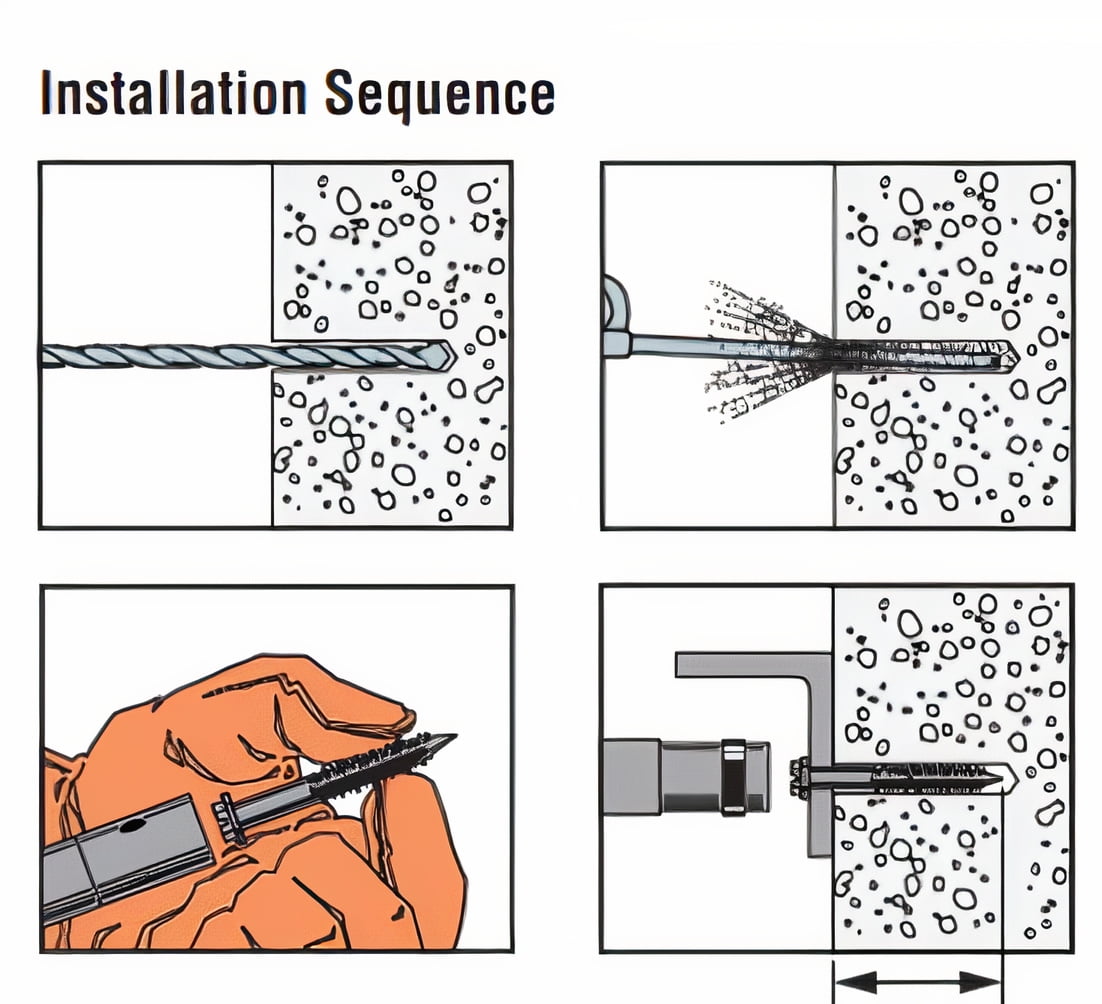 Installation Sequence