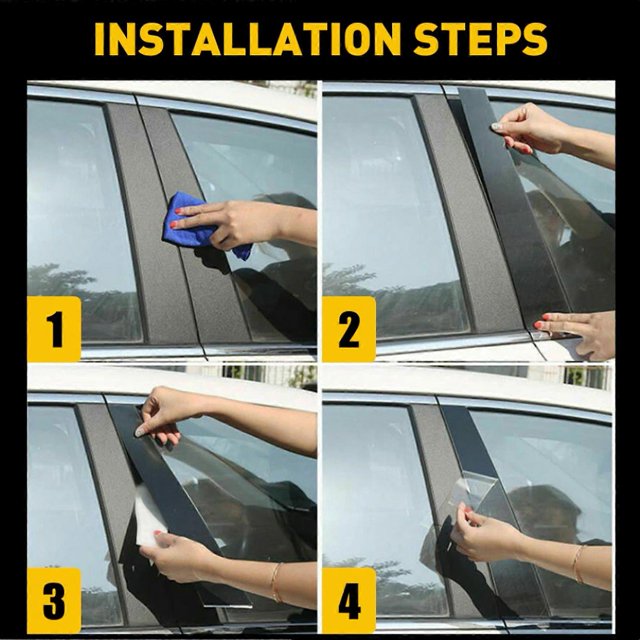 INSTALLATION STEPS

1

2

3

4