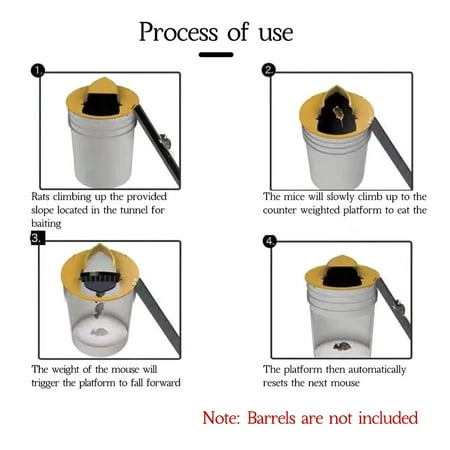 Process of use

1.

Rats climbing up the provided slope located in the tunnel for baiting

2.

The mice will slowly climb up to the counter weighted platform to eat the

3.

The weight of the mouse will trigger the platform to fall forward

4.

The platform then automatically resets the next mouse

Note: Barrels are not included