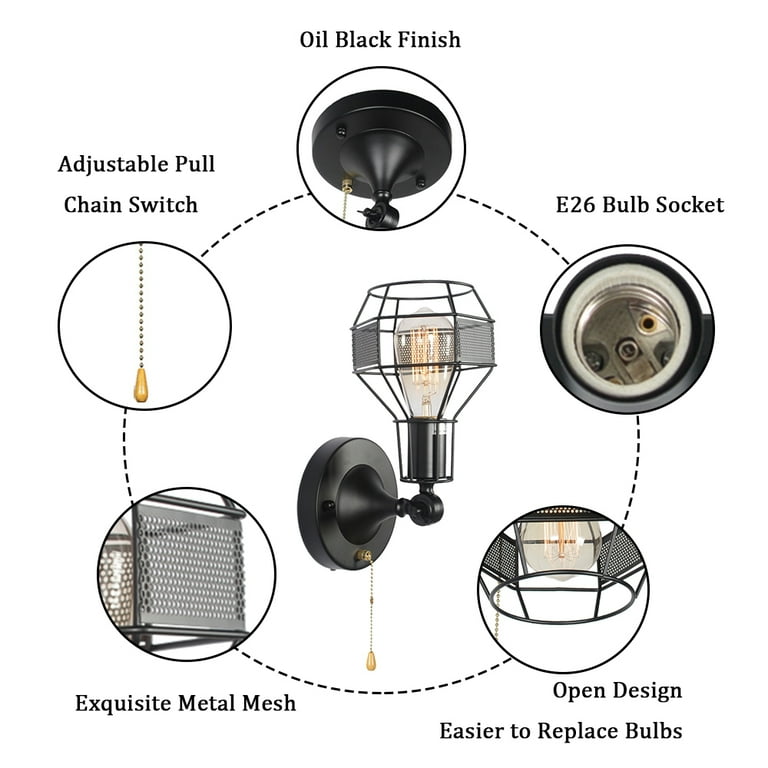 Oil Black Finish

Adjustable Pull Chain Switch

E26 Bulb Socket

Exquisite Metal Mesh

Open Design

Easier to Replace Bulbs