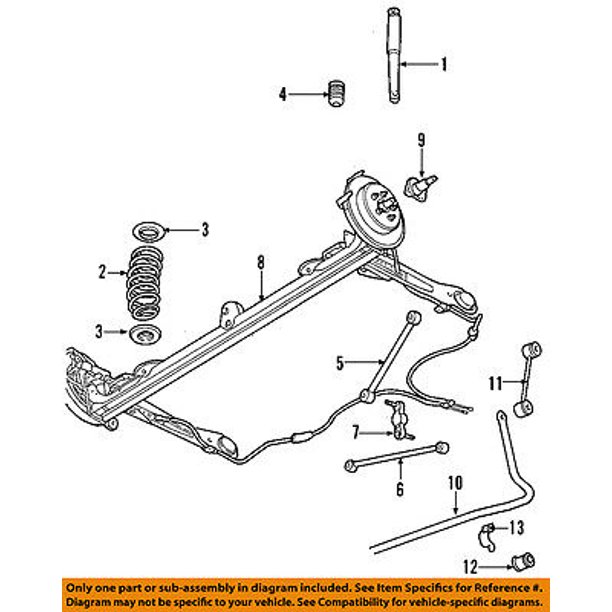 1
4
9
3
2
8
3
5
11
7
6
10
13
12

Only one part or sub-assembly in diagram included. See Item Specifics for Reference #. Diagram may not be specific to your vehicle. See Compatibility for vehicle-specific diagrams.