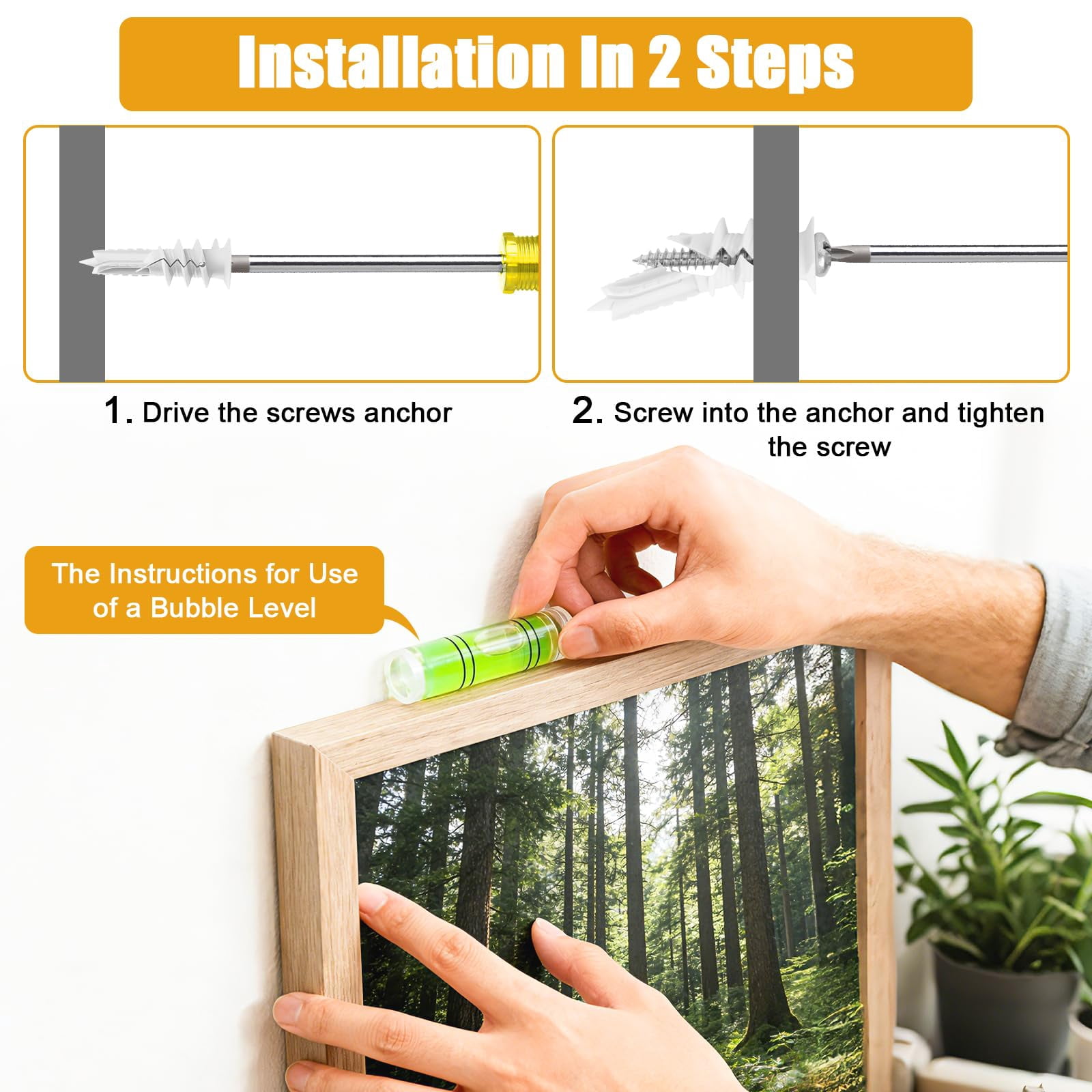 Installation In 2 Steps

1. Drive the screws anchor

2. Screw into the anchor and tighten the screw

The Instructions for Use of a Bubble Level