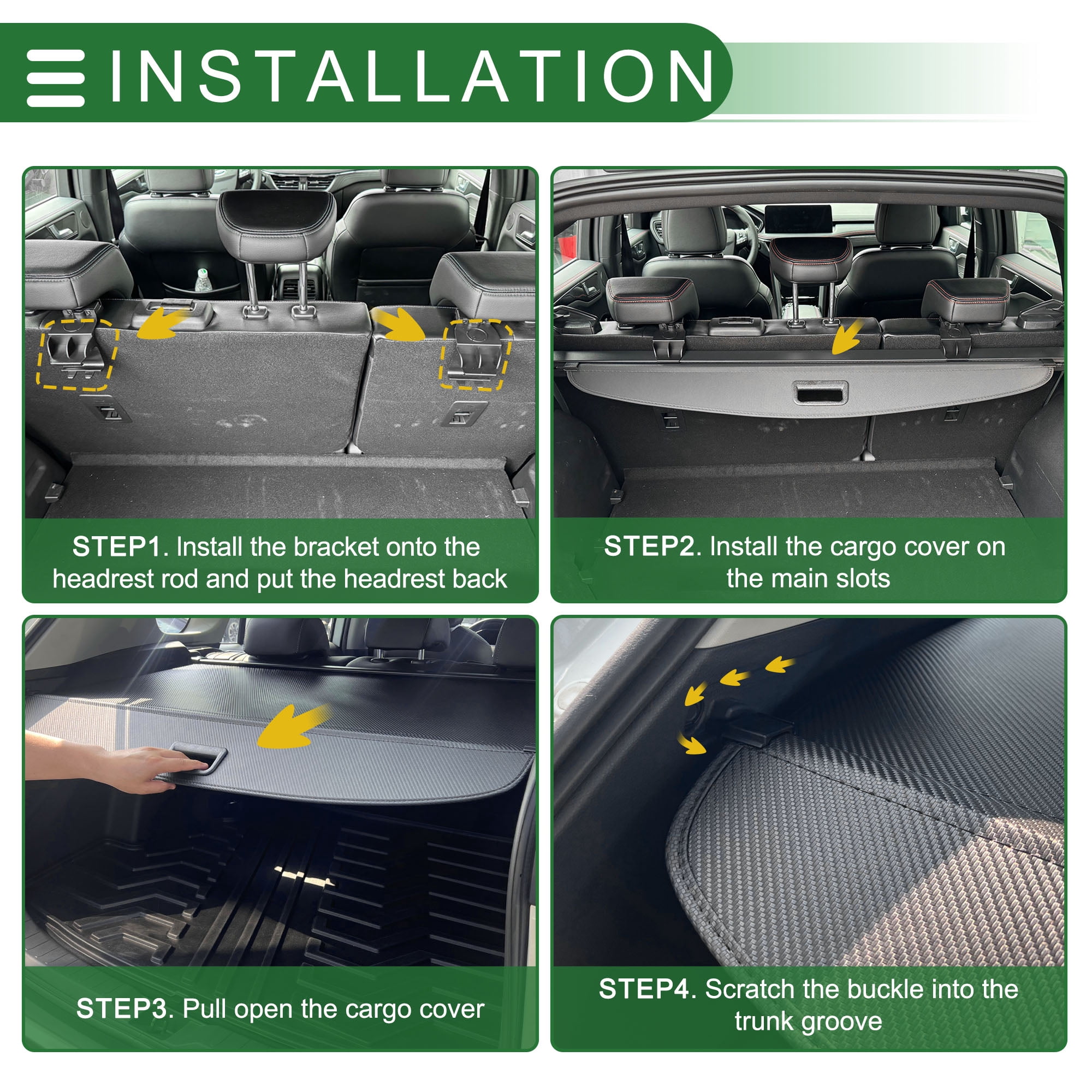 INSTALLATION

STEP1. Install the bracket onto the headrest rod and put the headrest back

STEP2. Install the cargo cover on the main slots

STEP3. Pull open the cargo cover

STEP4. Scratch the buckle into the trunk groove